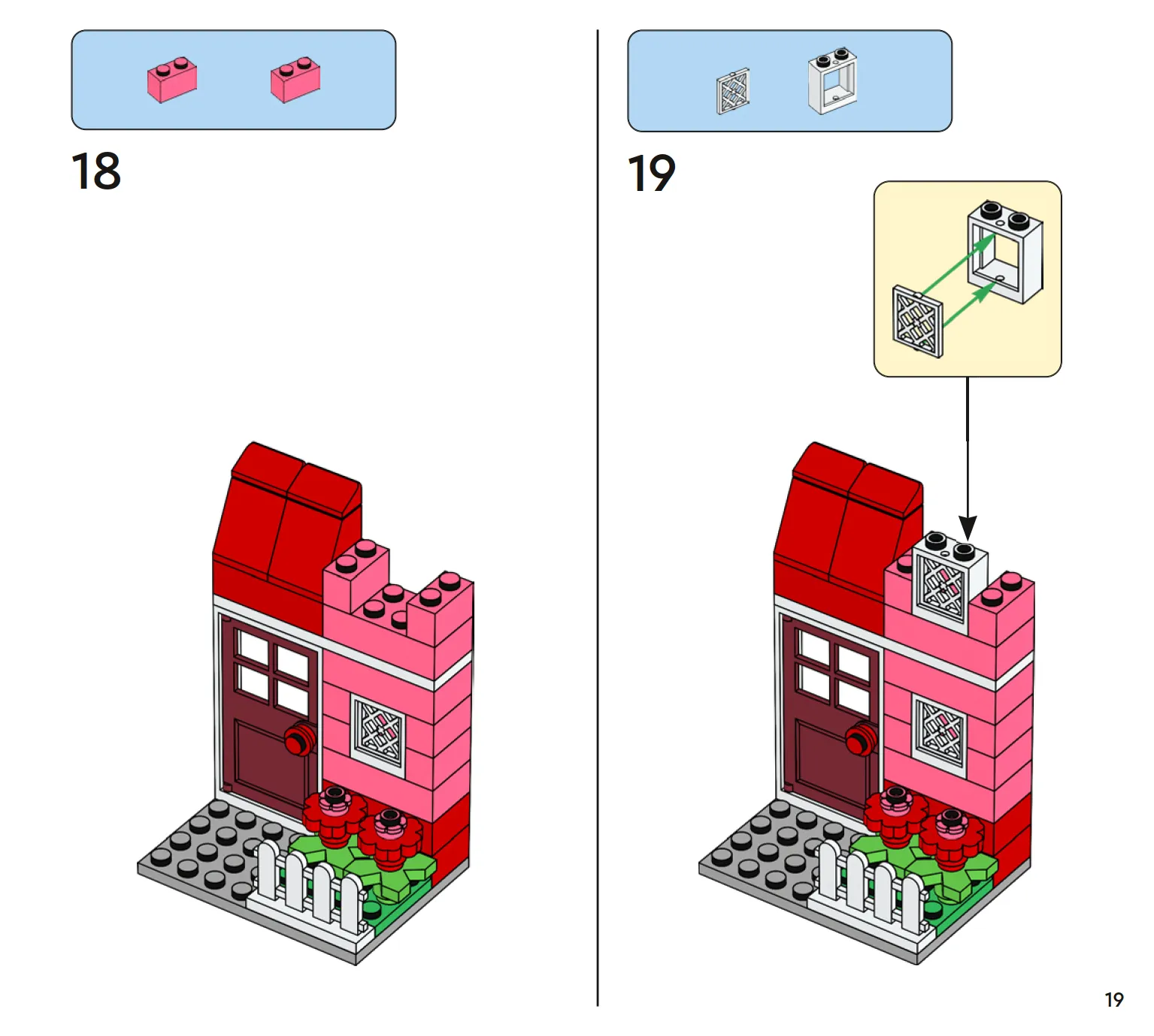 18

19

19