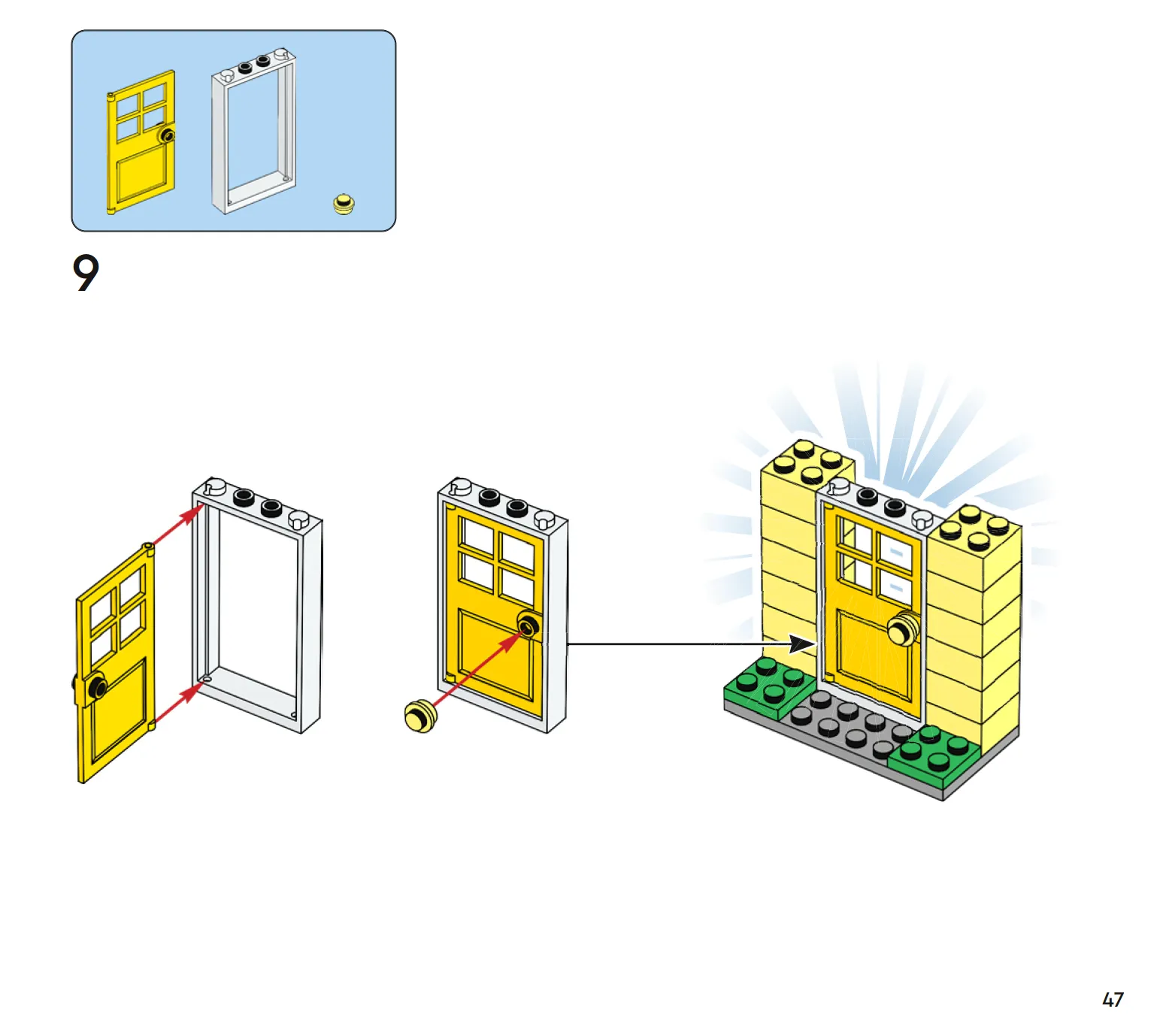 9

47