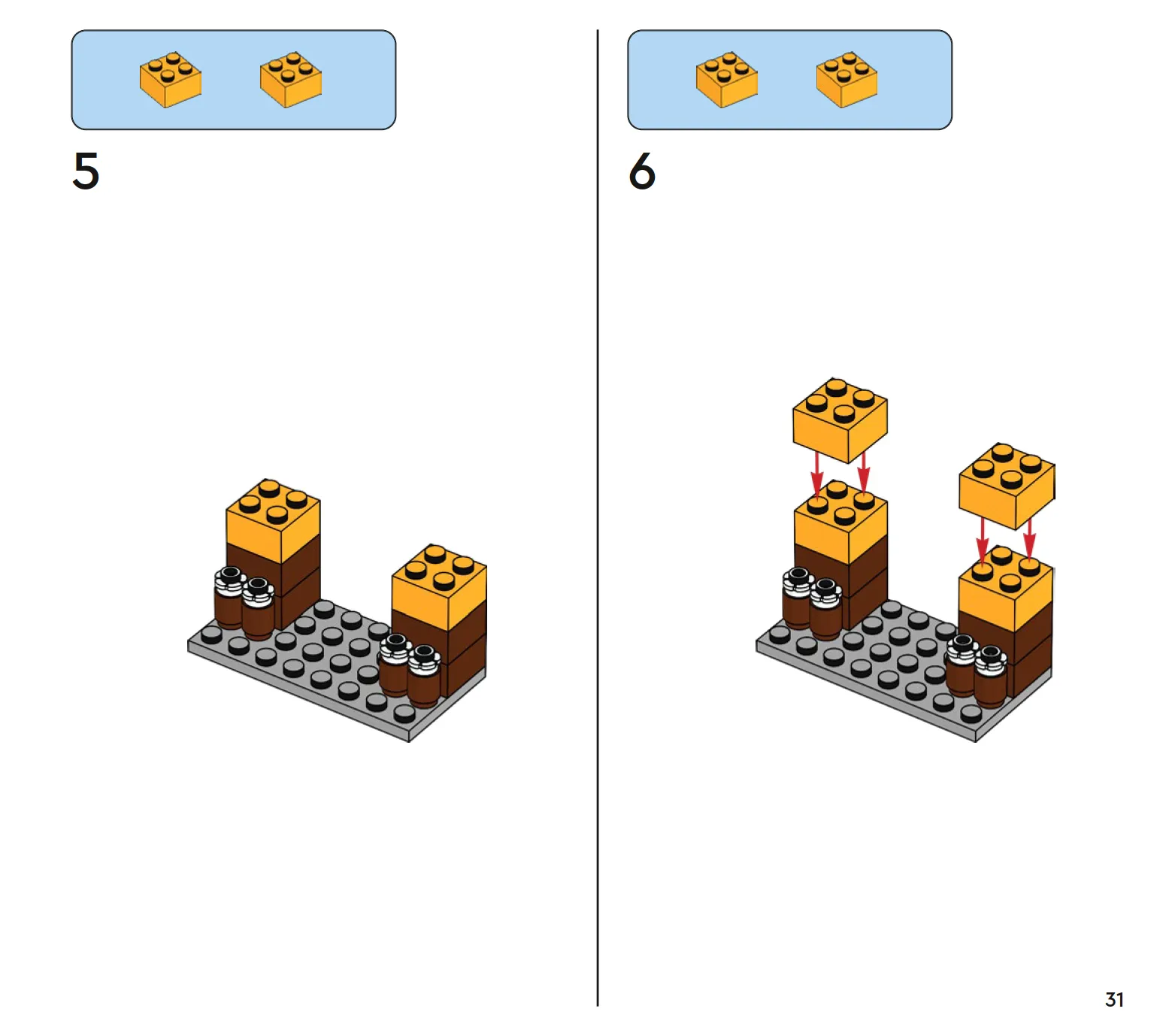 5

6

31