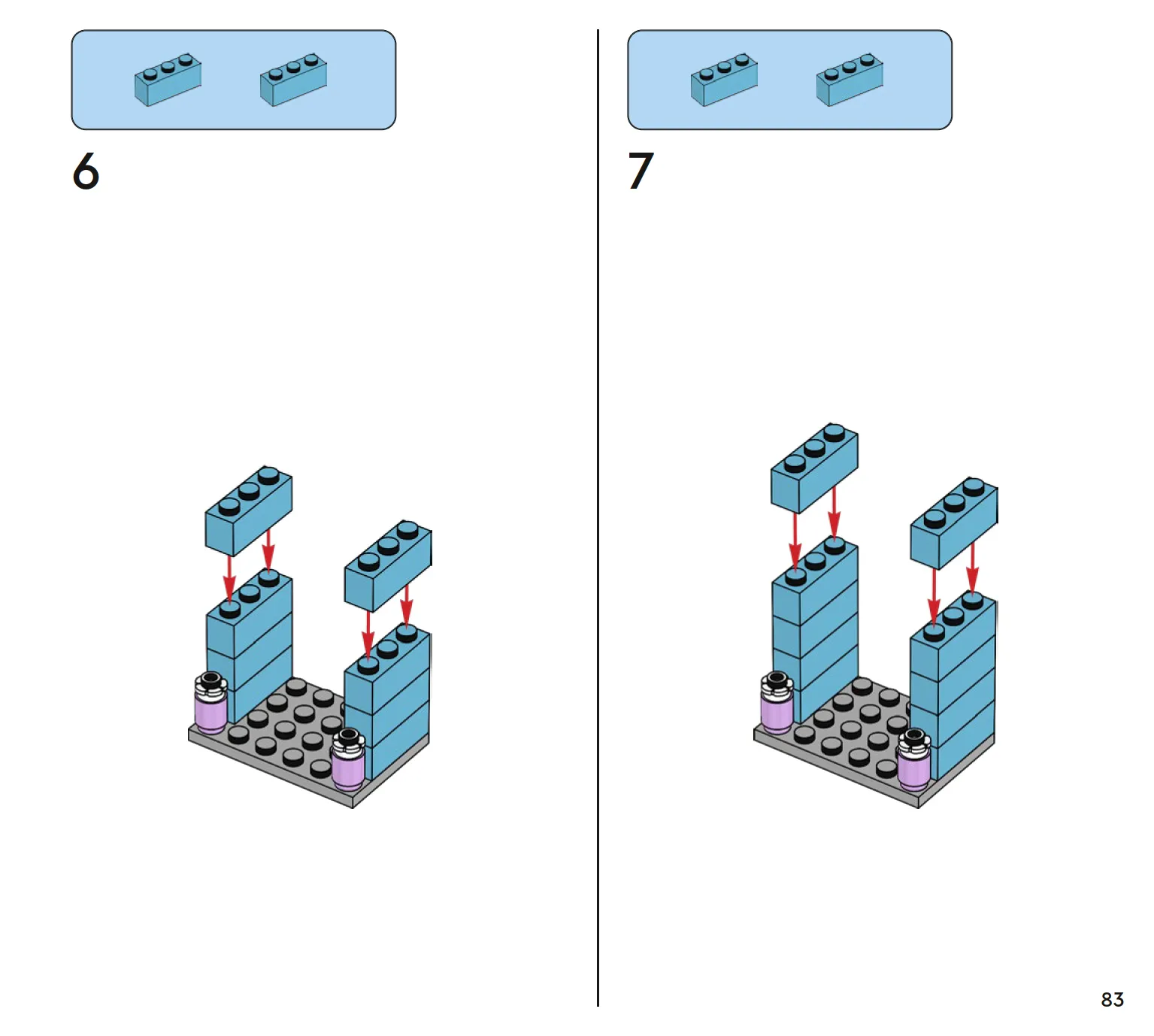 6

7

83