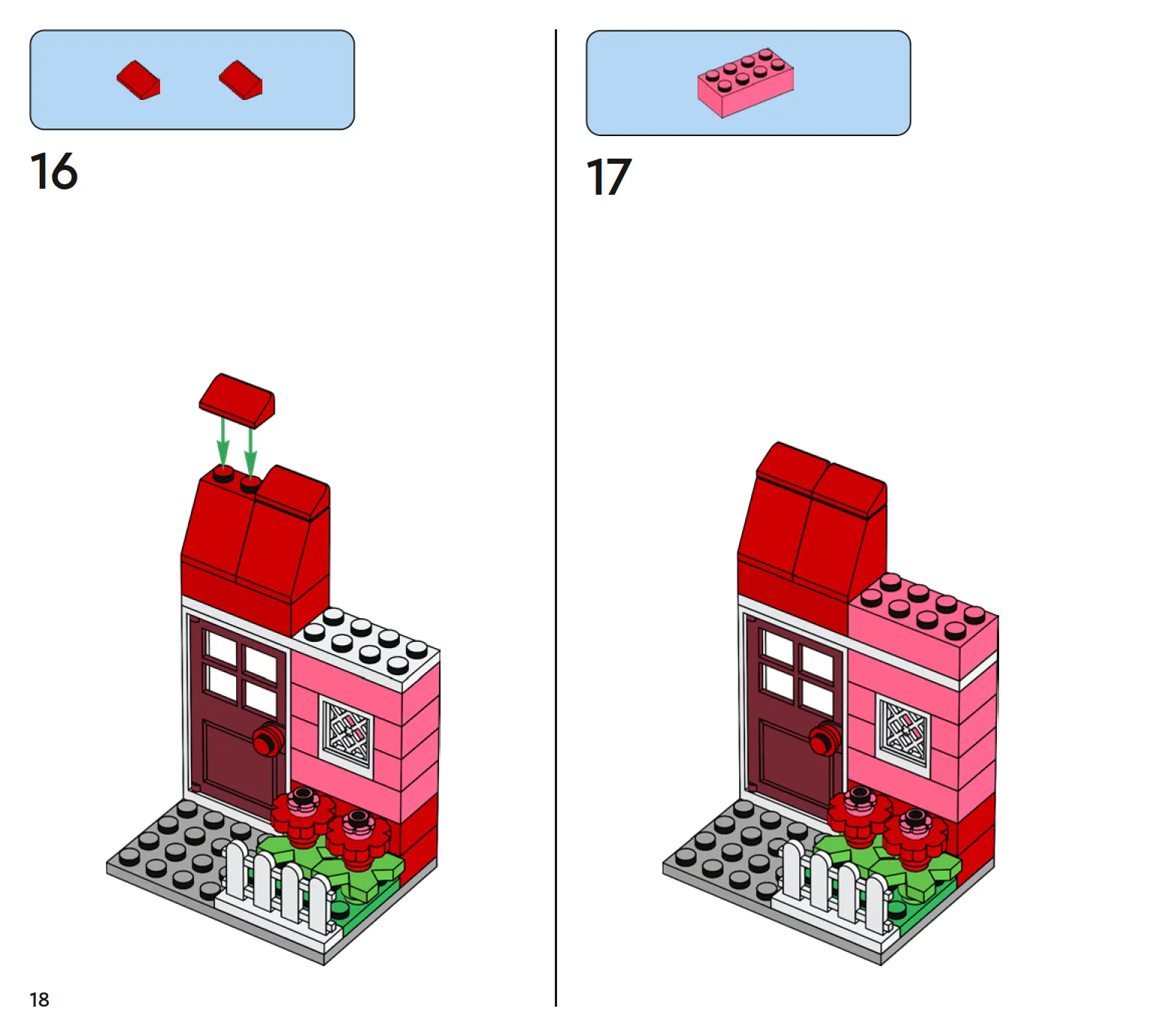 16

17

18