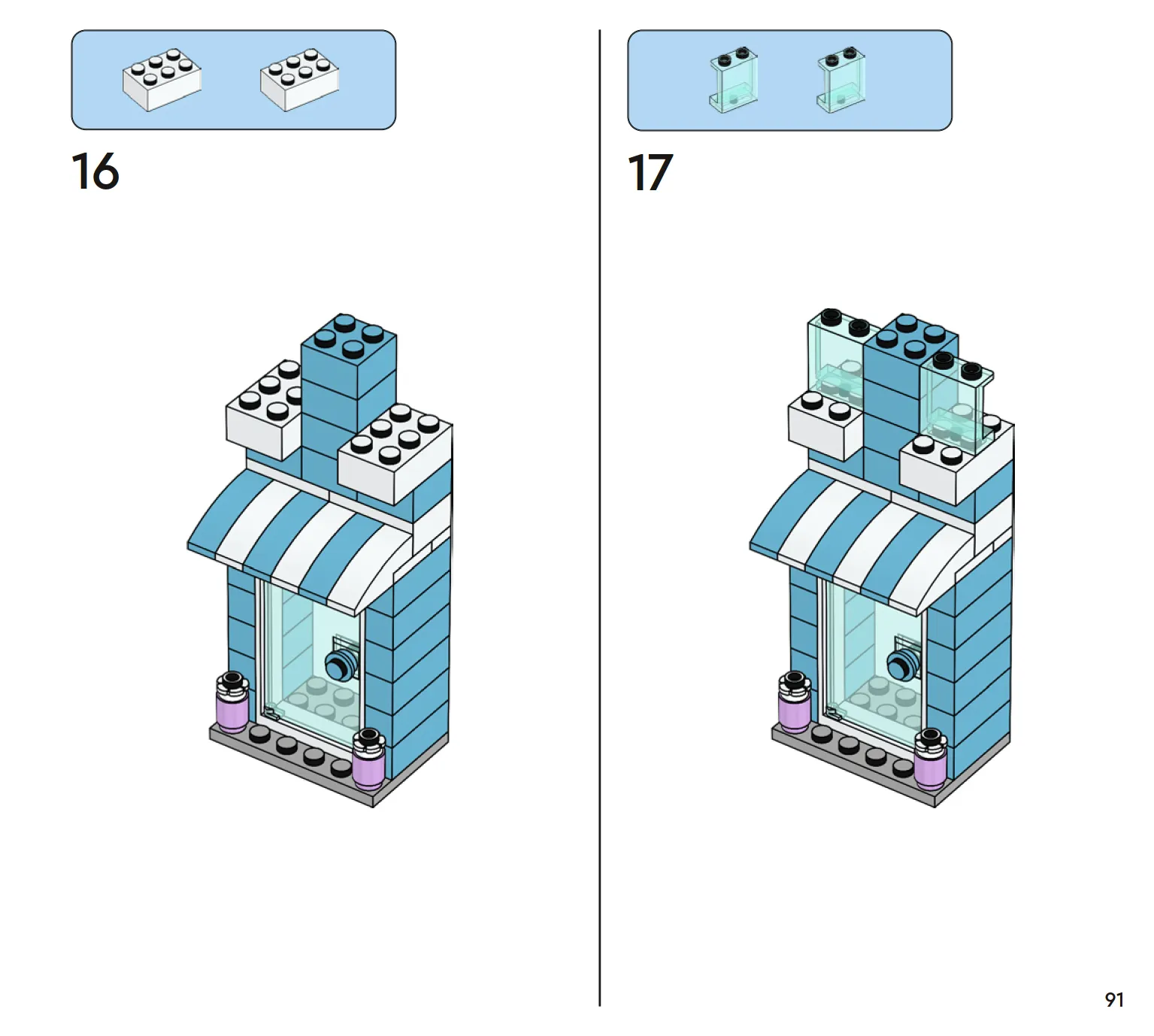 16

17

91