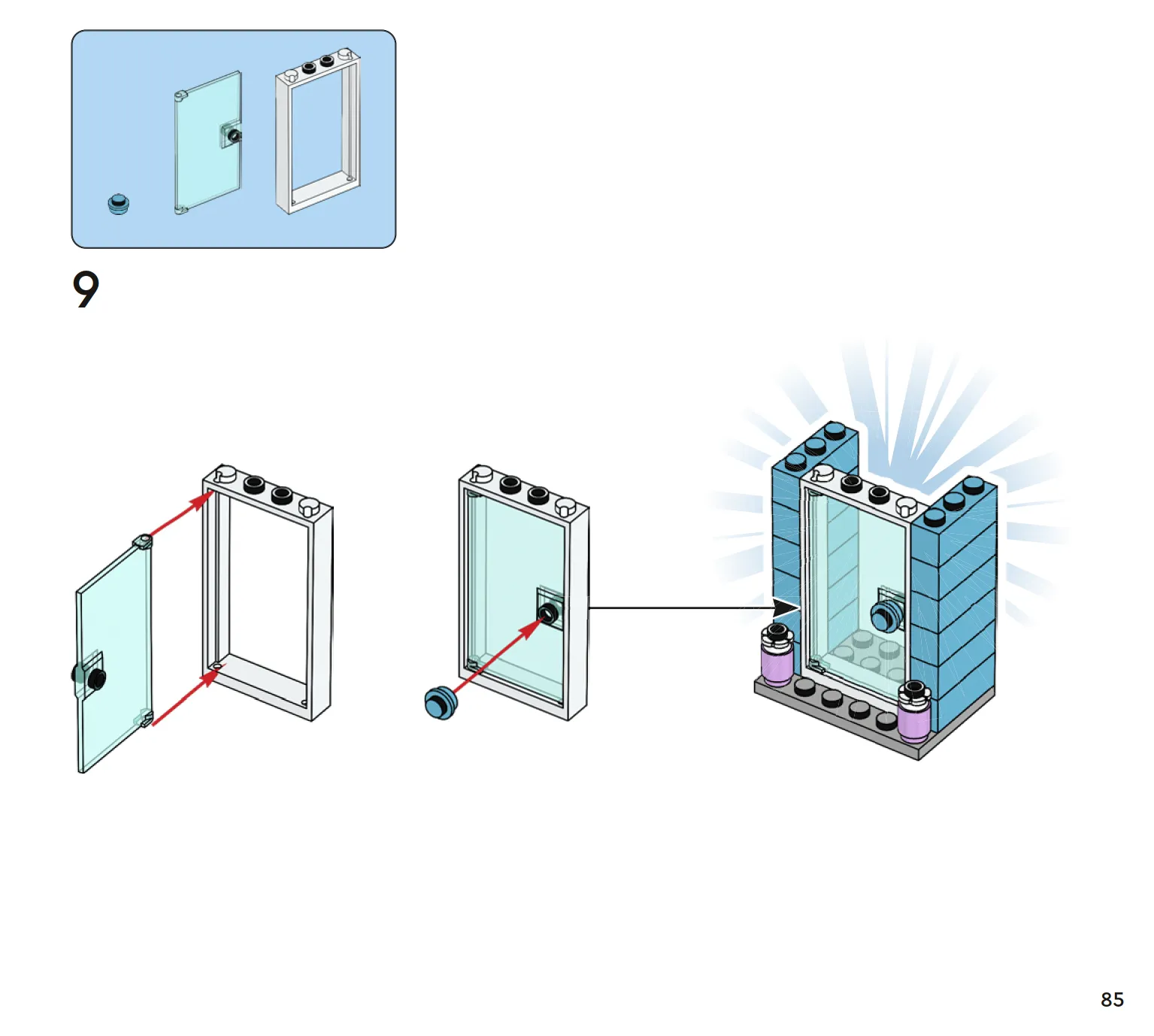 9

85