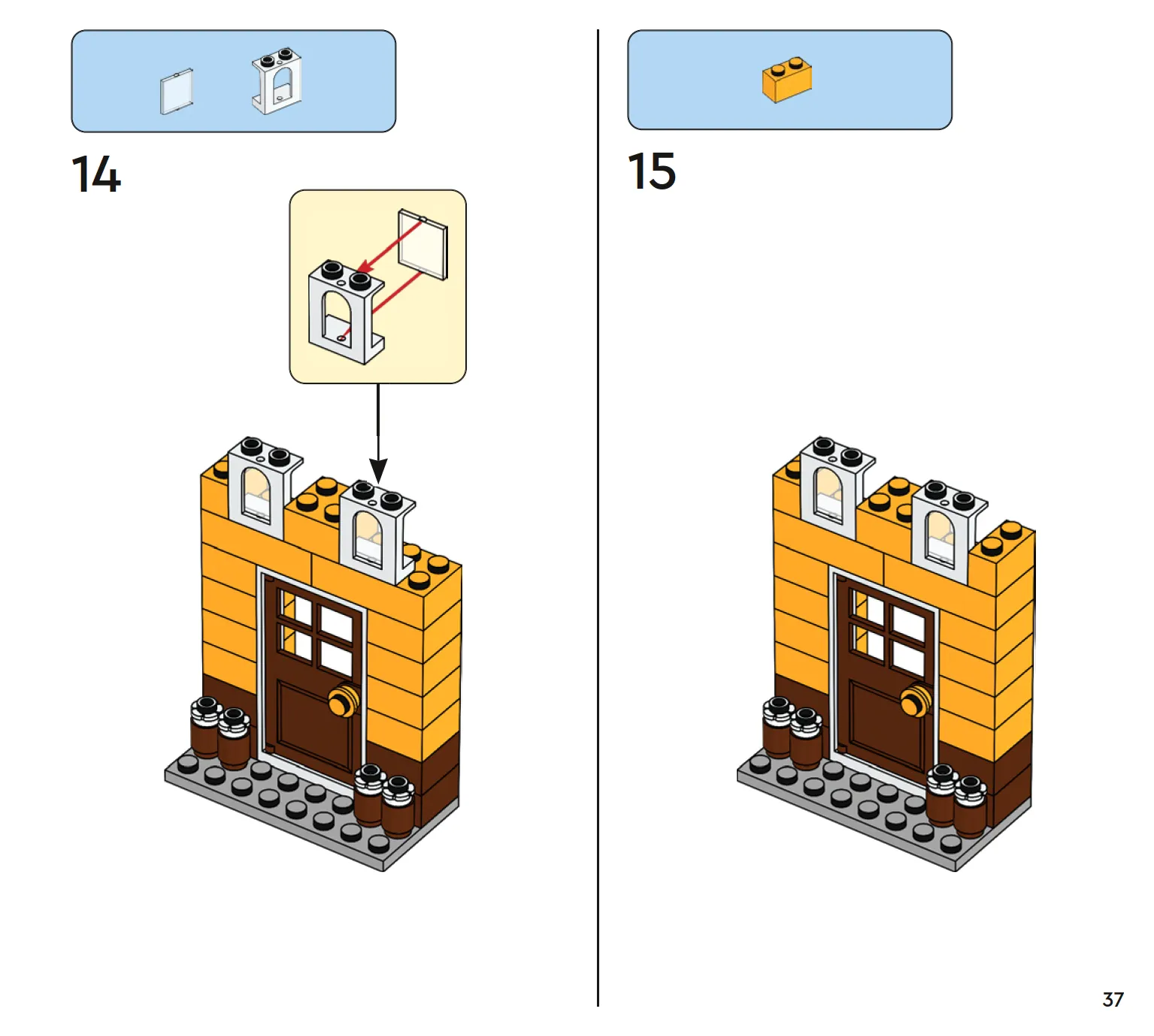 14

15

37