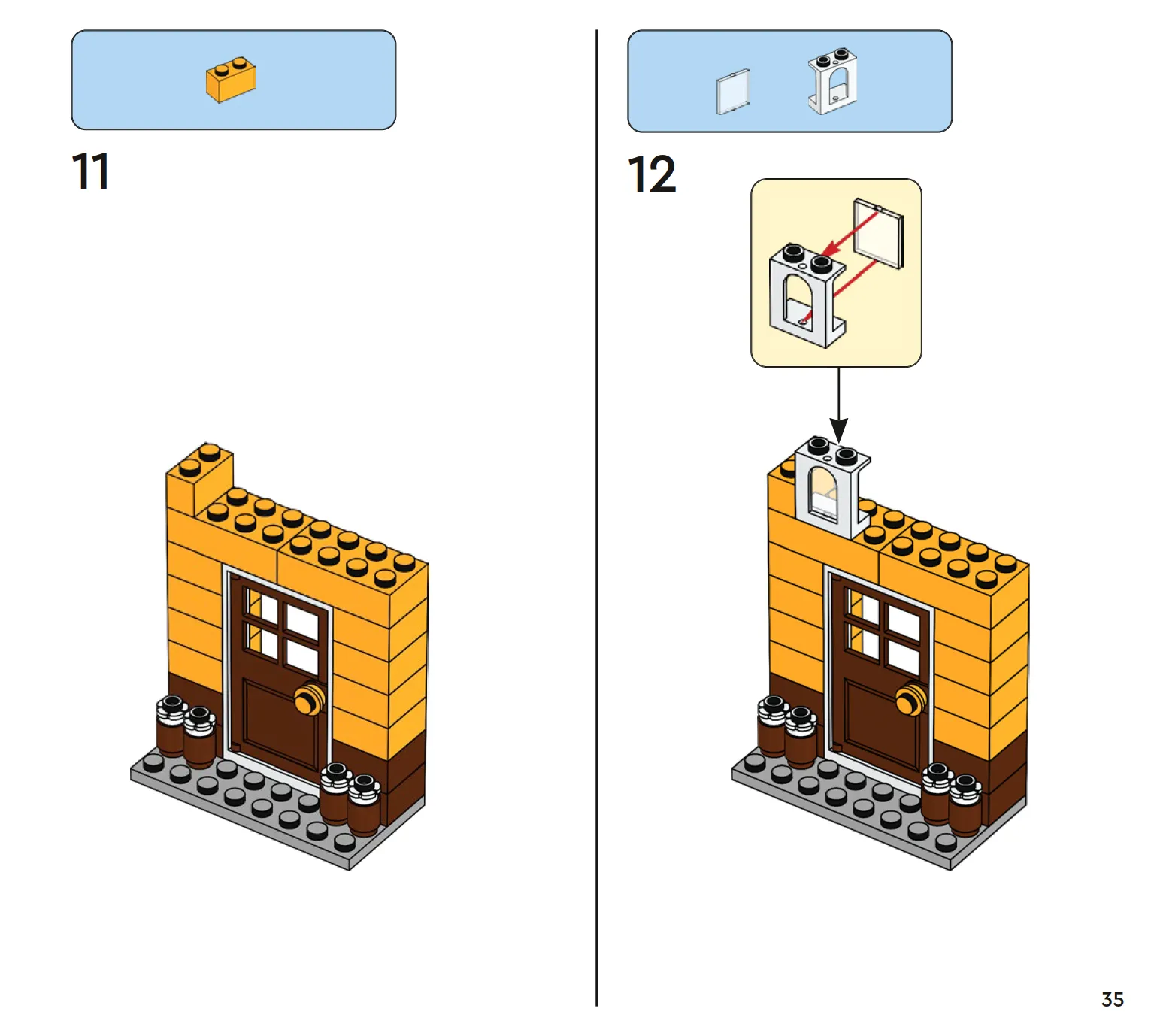 11

12

35