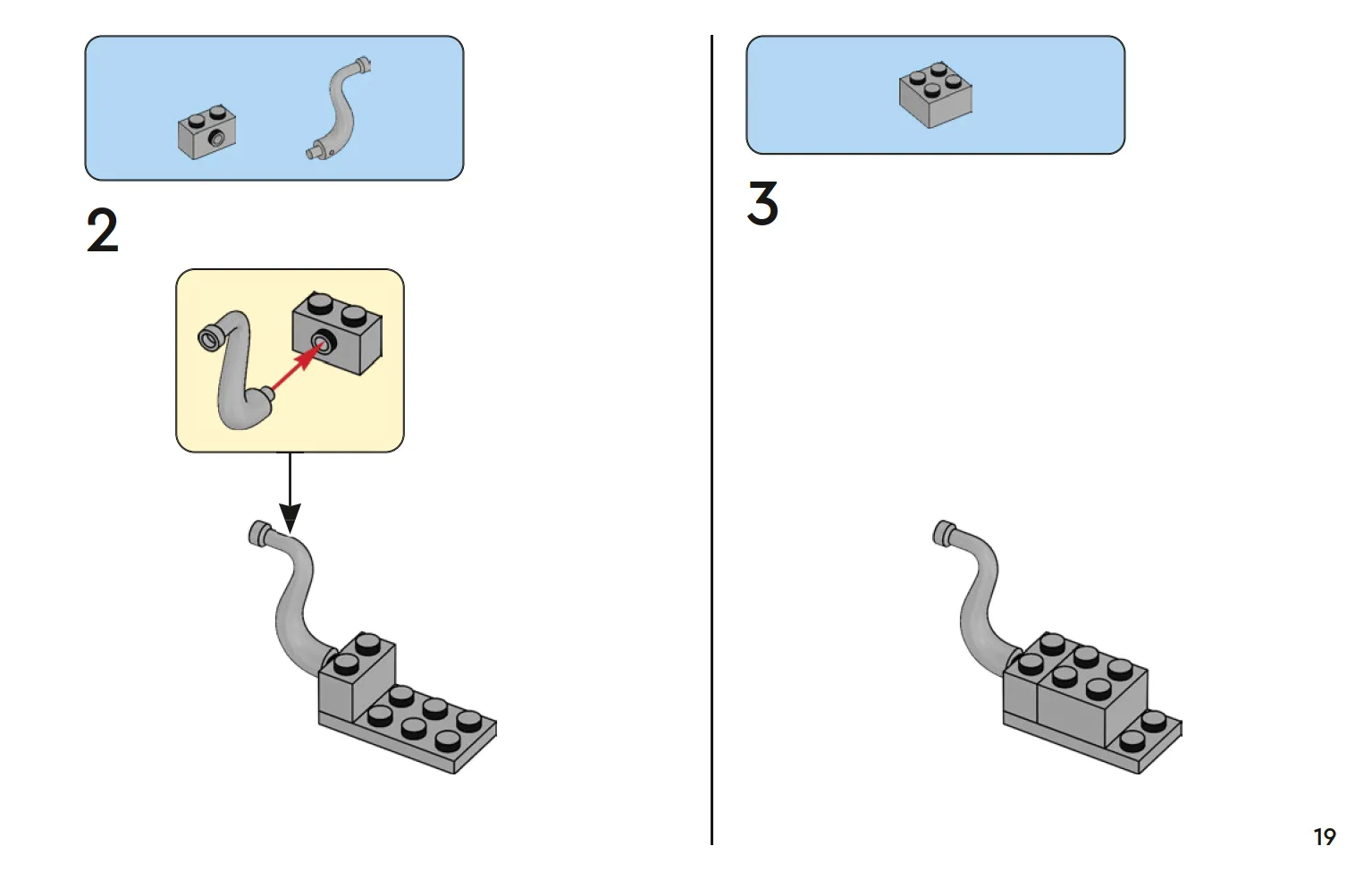 2

3

19