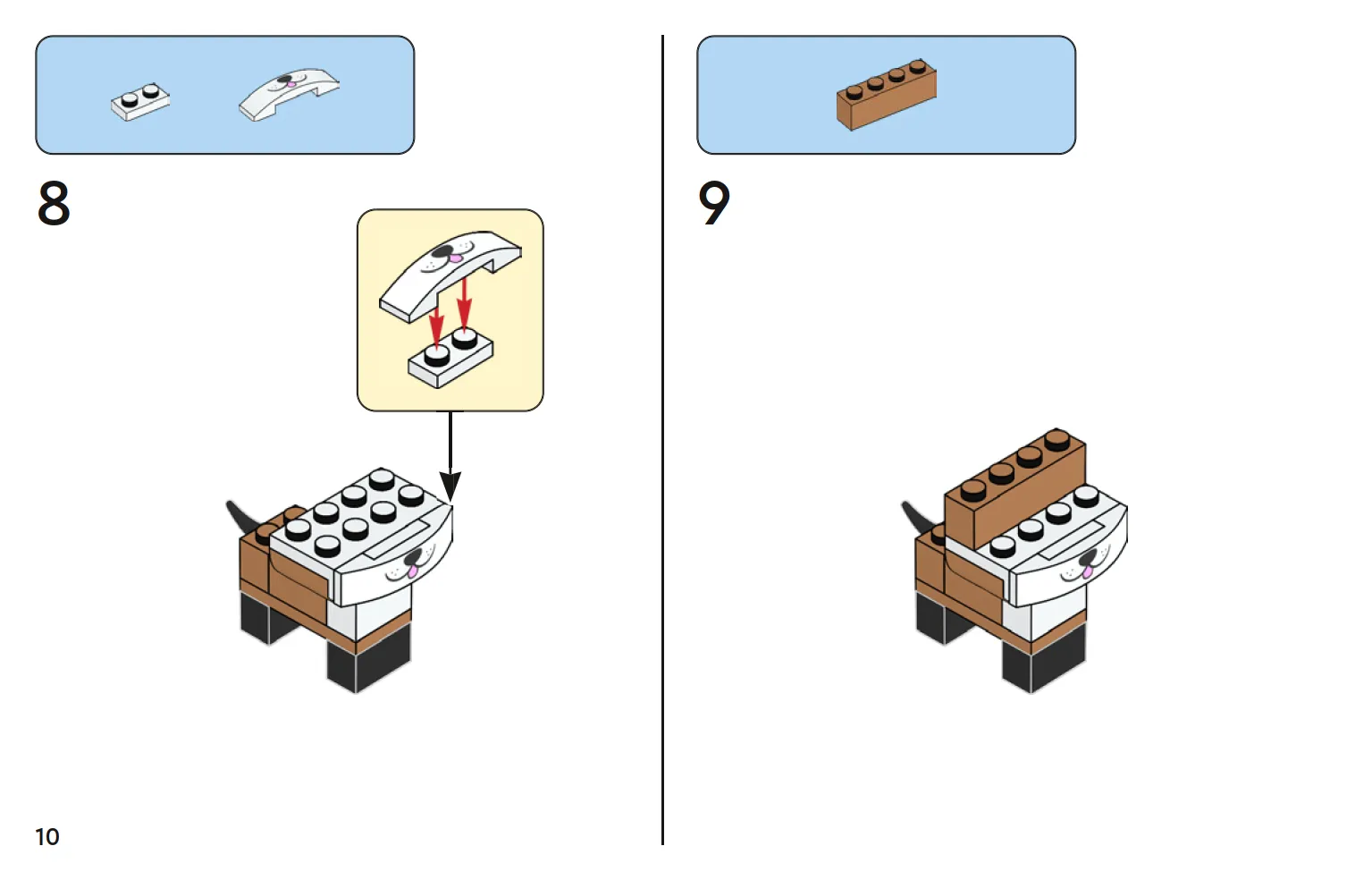 8

9

10