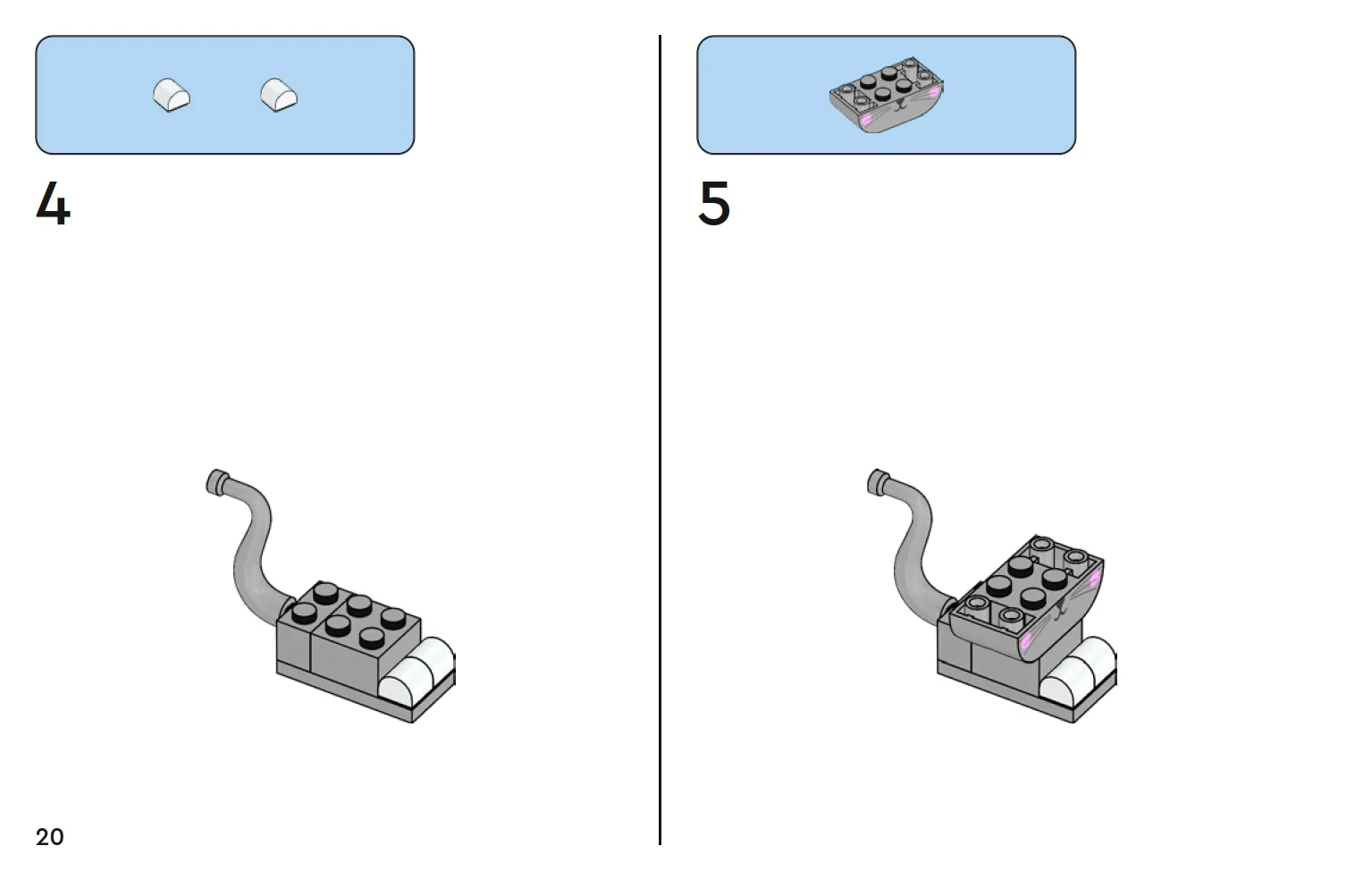 4

5

20