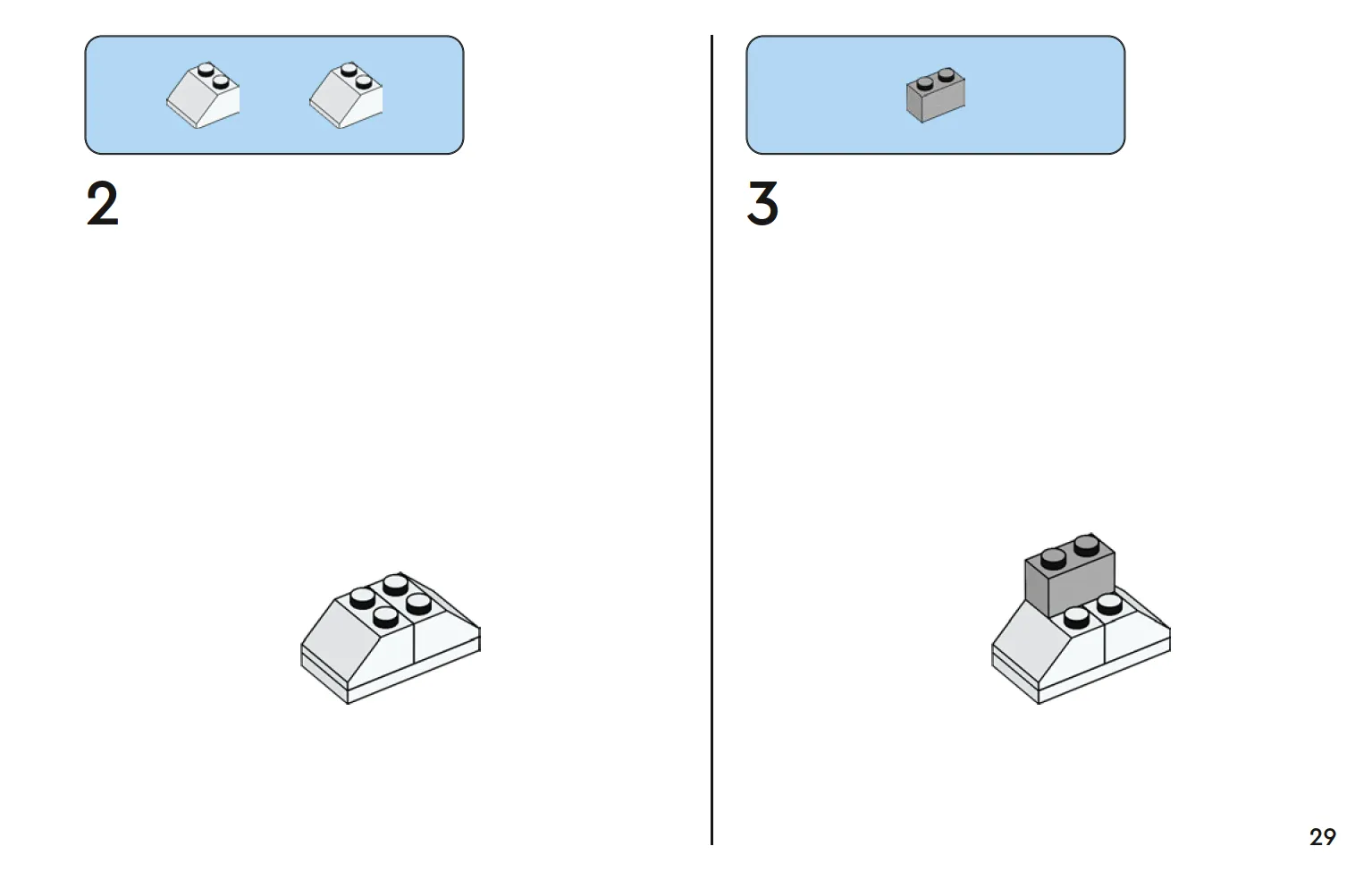 2

3

29