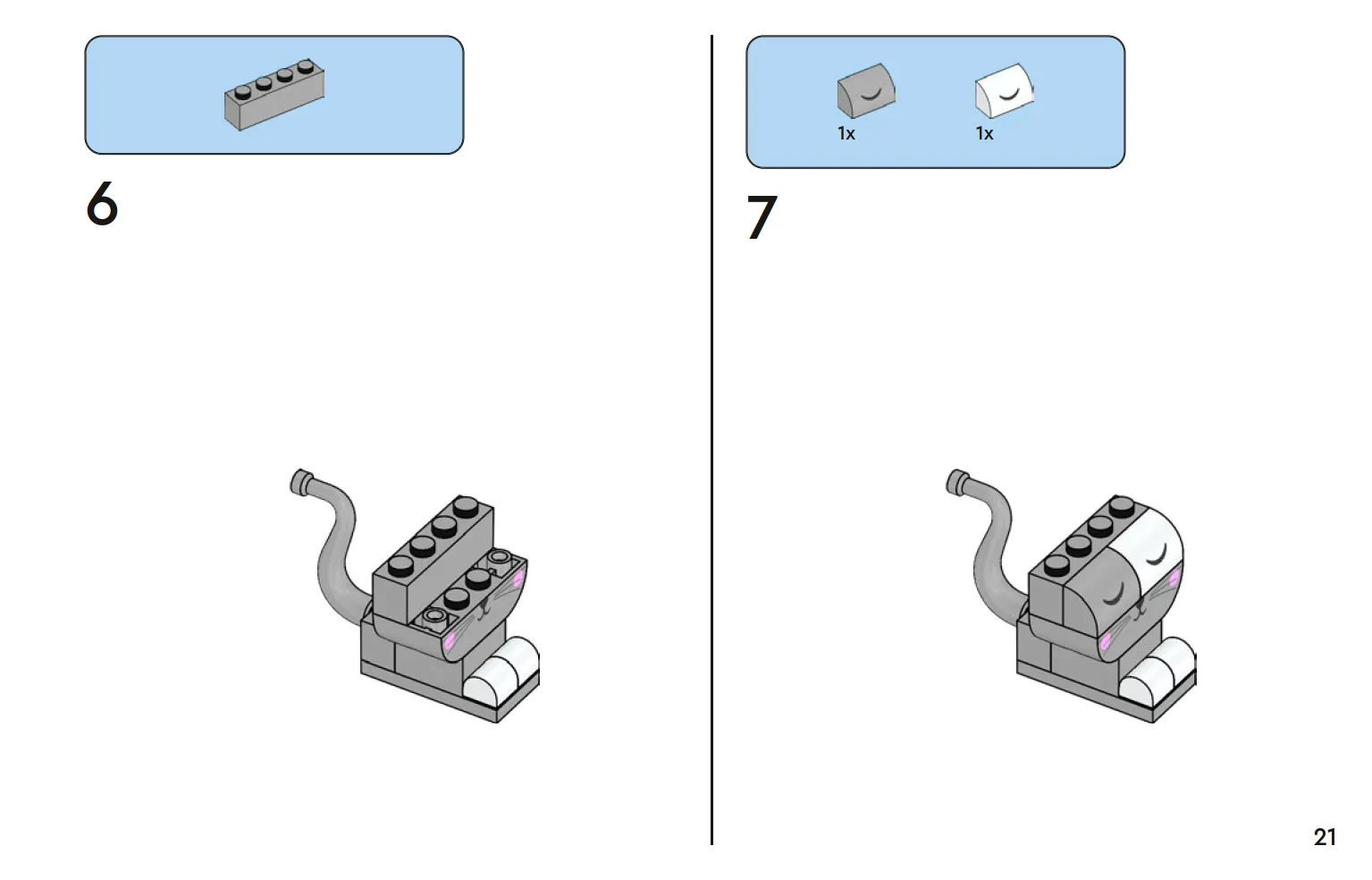 6

1x

1x

7

21