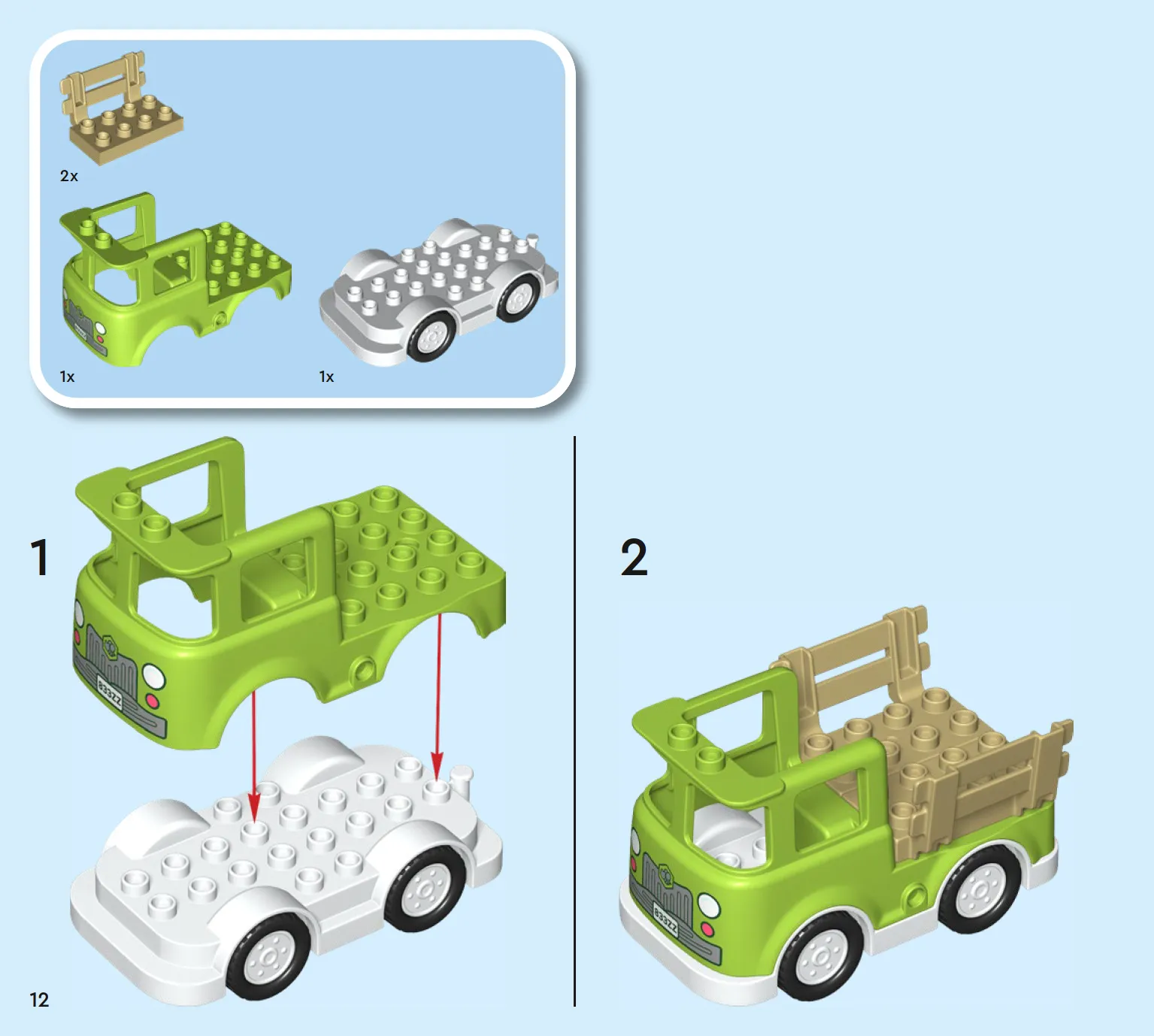 2x

1x

1x

1

833ZZ

2

833ZZ

12