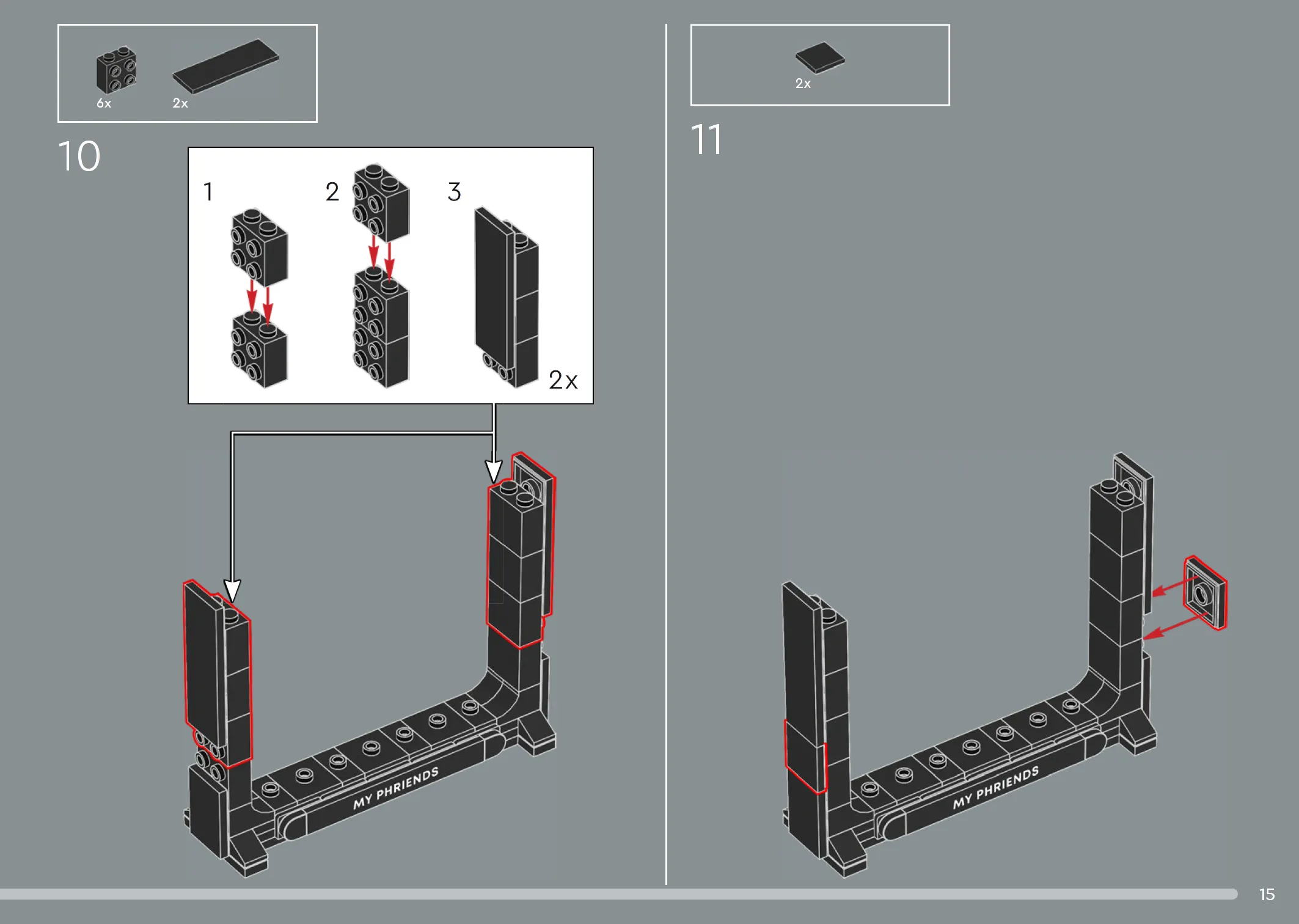 6x
2x

10

1
2
3
2x

MY PHRIENDS

2x

11

MY PHRIENDS

15