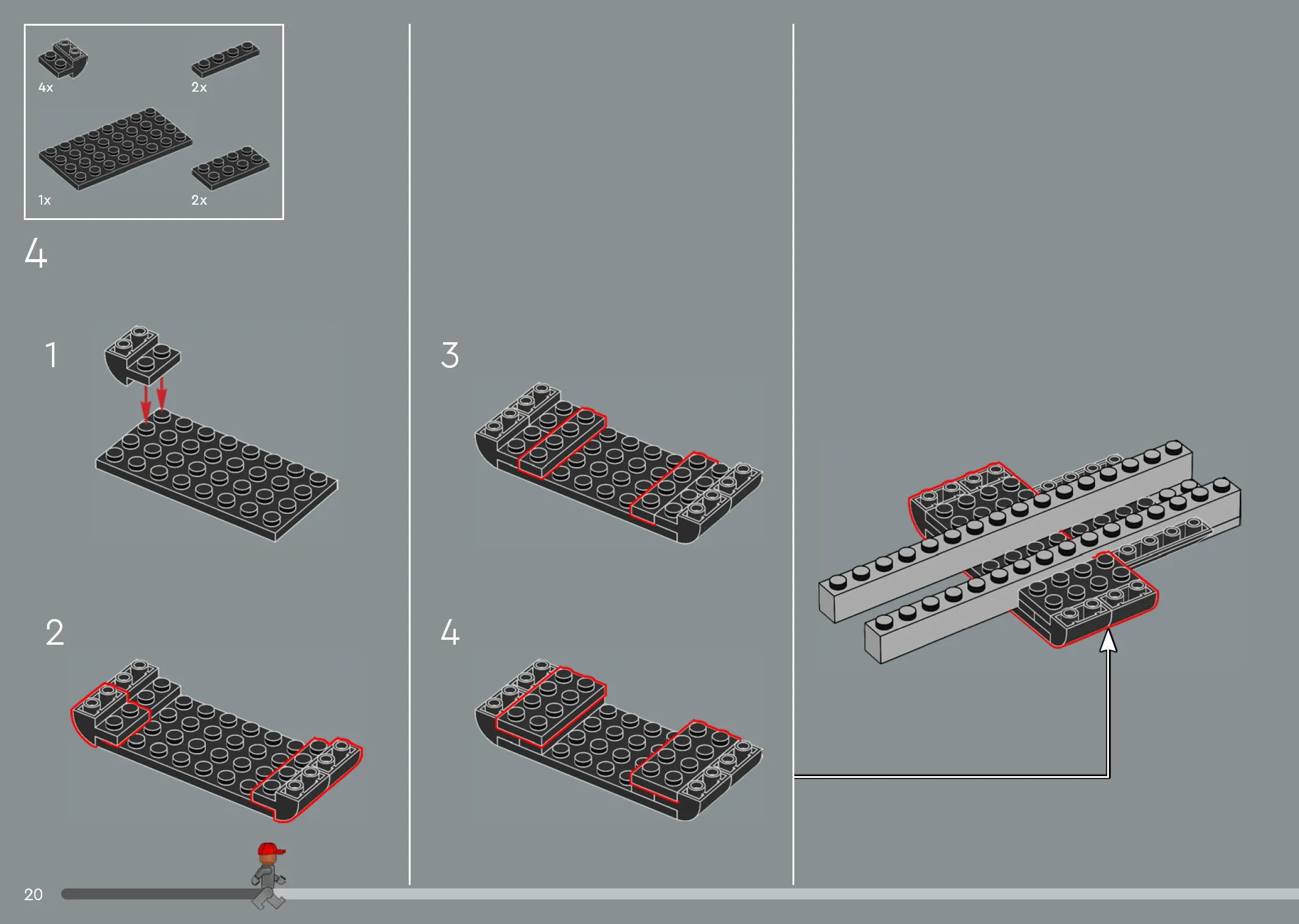 4x

2x

1x

2x

4

1

2

3

4

20