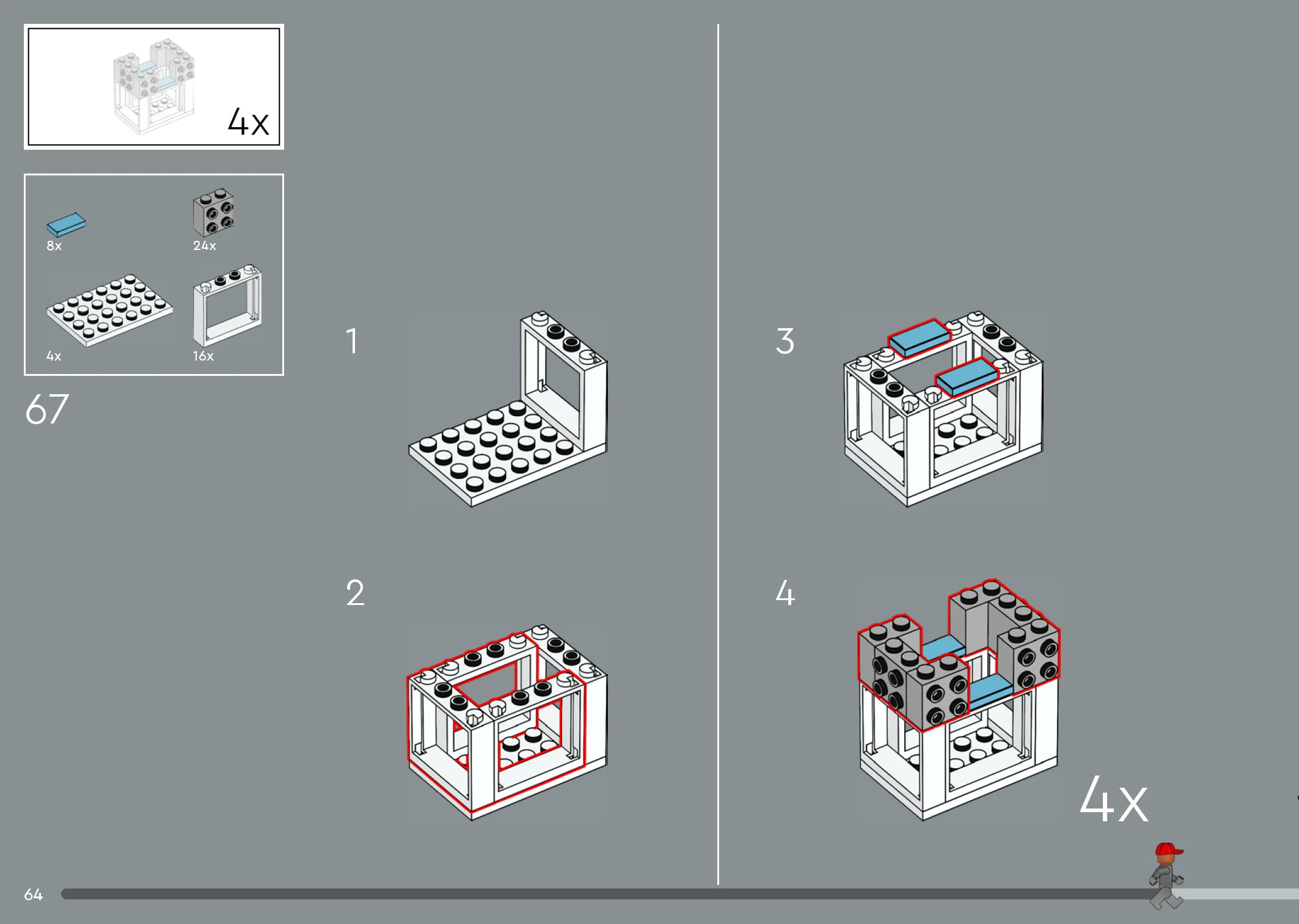 4x

8x
24x
4x
16x

67

1

2

3

4

4x

64