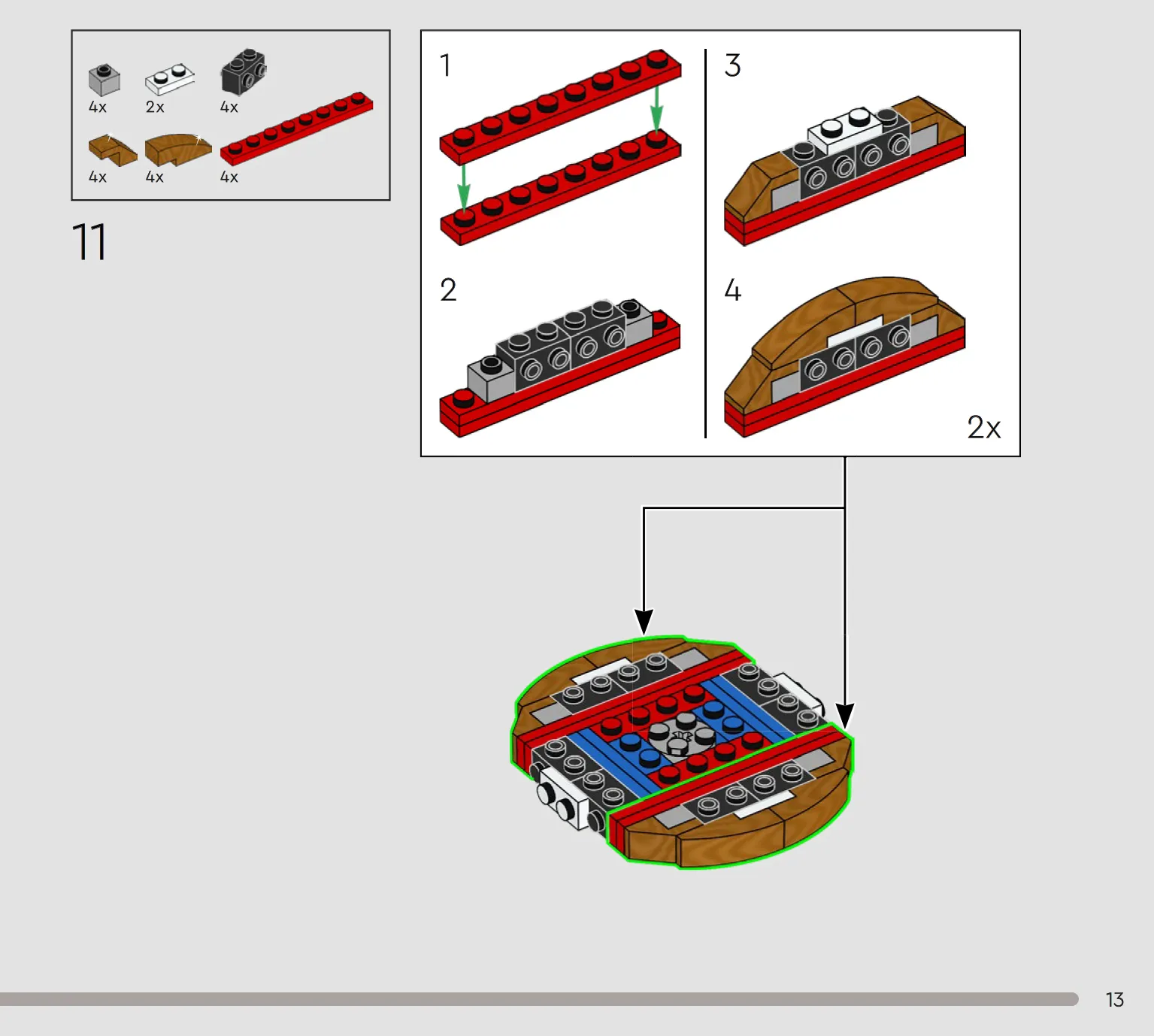 4x 2x 4x
4x 4x 4x

11

1

2

3

4

2x

13