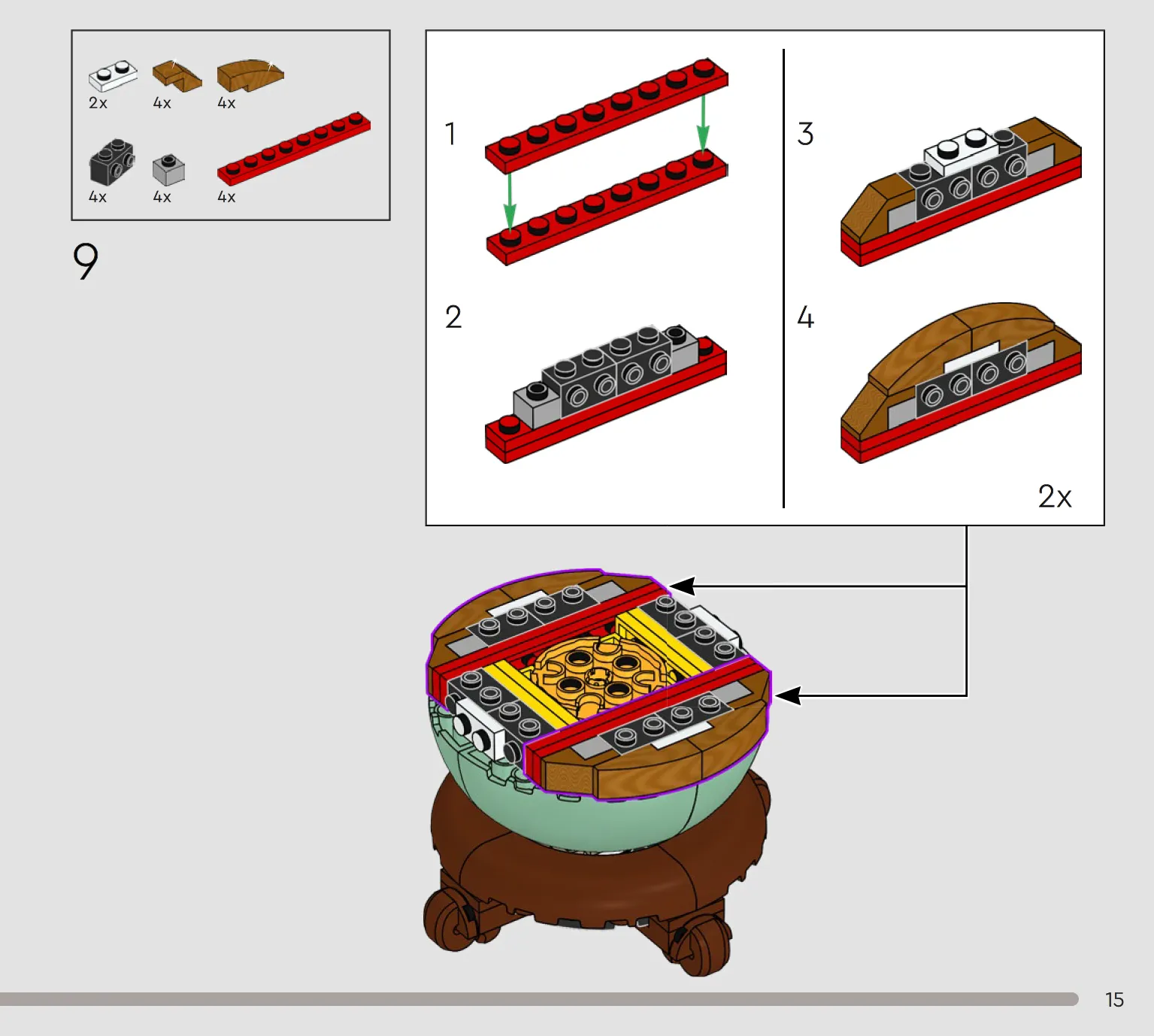 2x 4x 4x

4x 4x 4x

9

1

2

3

4

2x

15