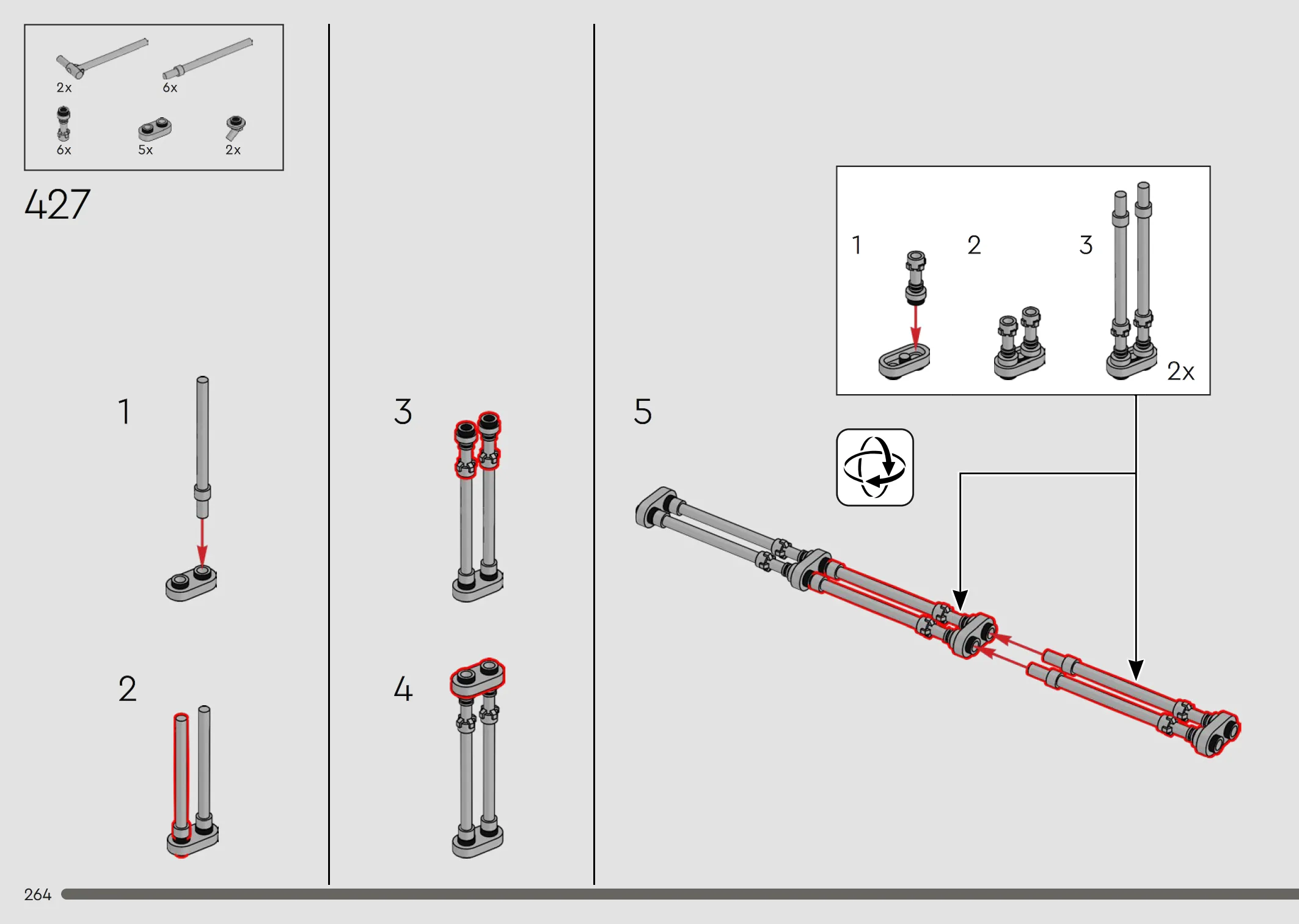 2x
6x
6x
5x
2x

427

1

2

3

4

5

1
2
3
2x

264