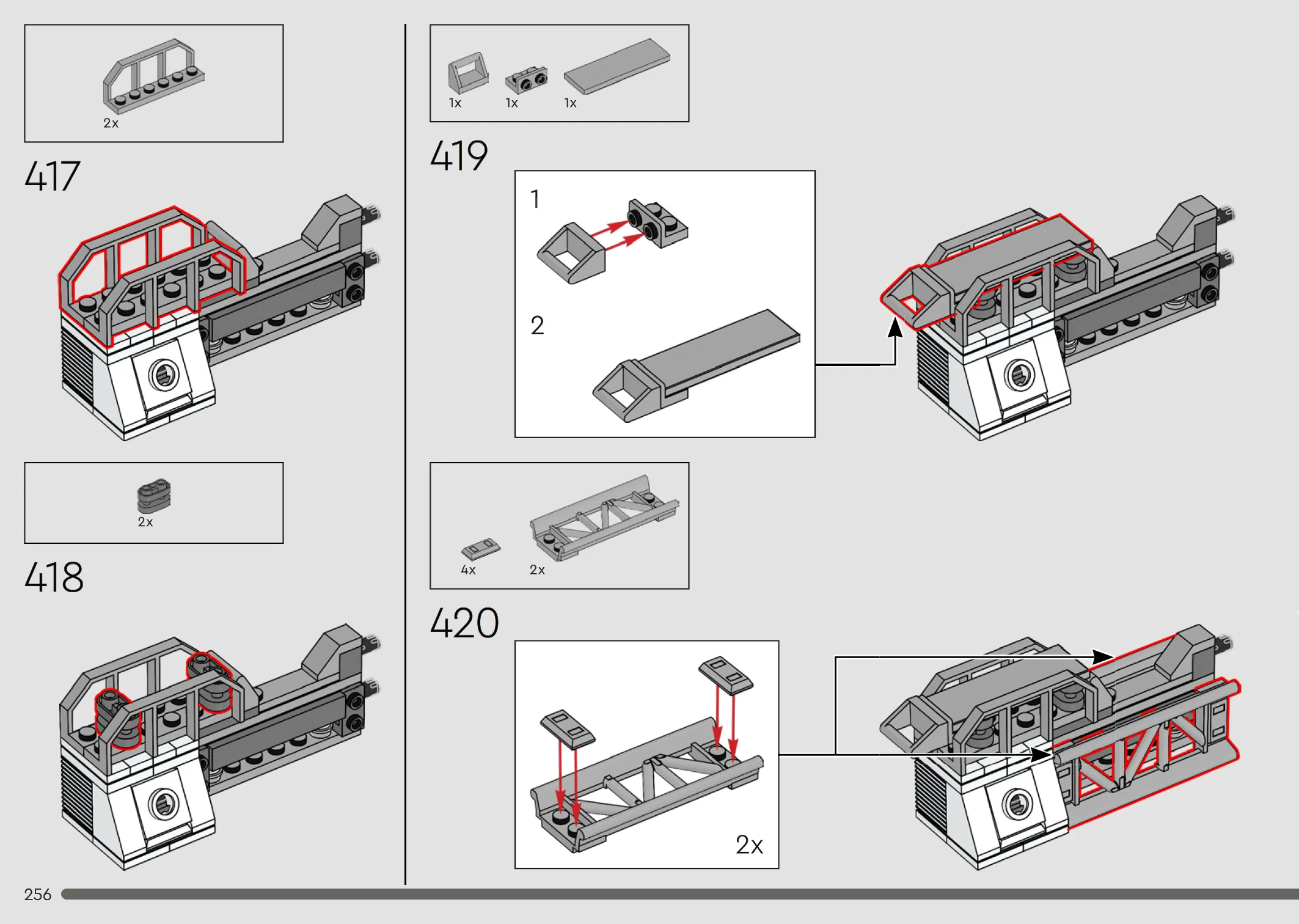 2x

417

2x

418

1x 1x 1x

419

1

2

4x 2x

420

2x

256