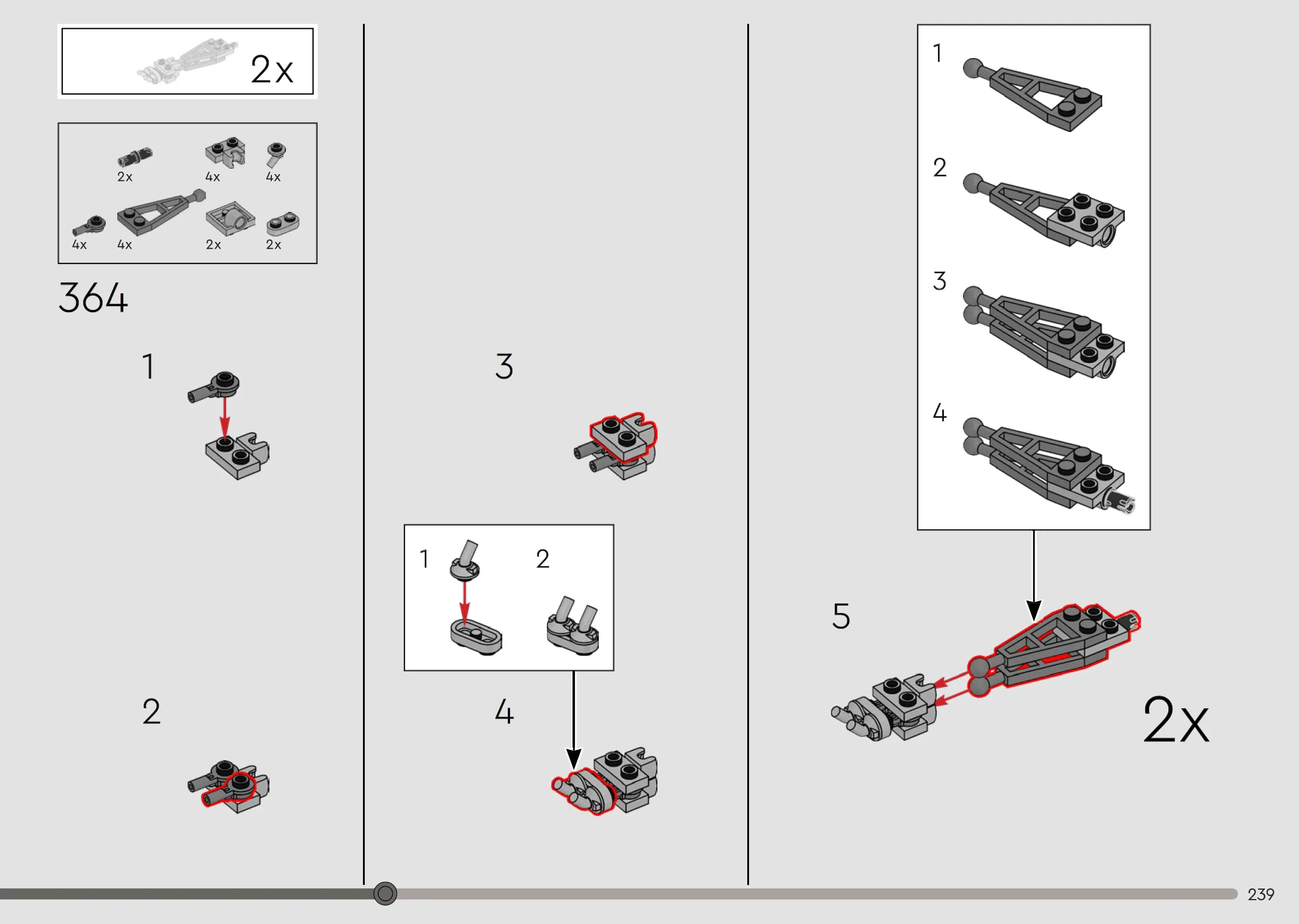 2x

2x 4x 4x
4x 4x 2x 2x

364

1

2

3

1 2

4

1

2

3

4

5

2x

239