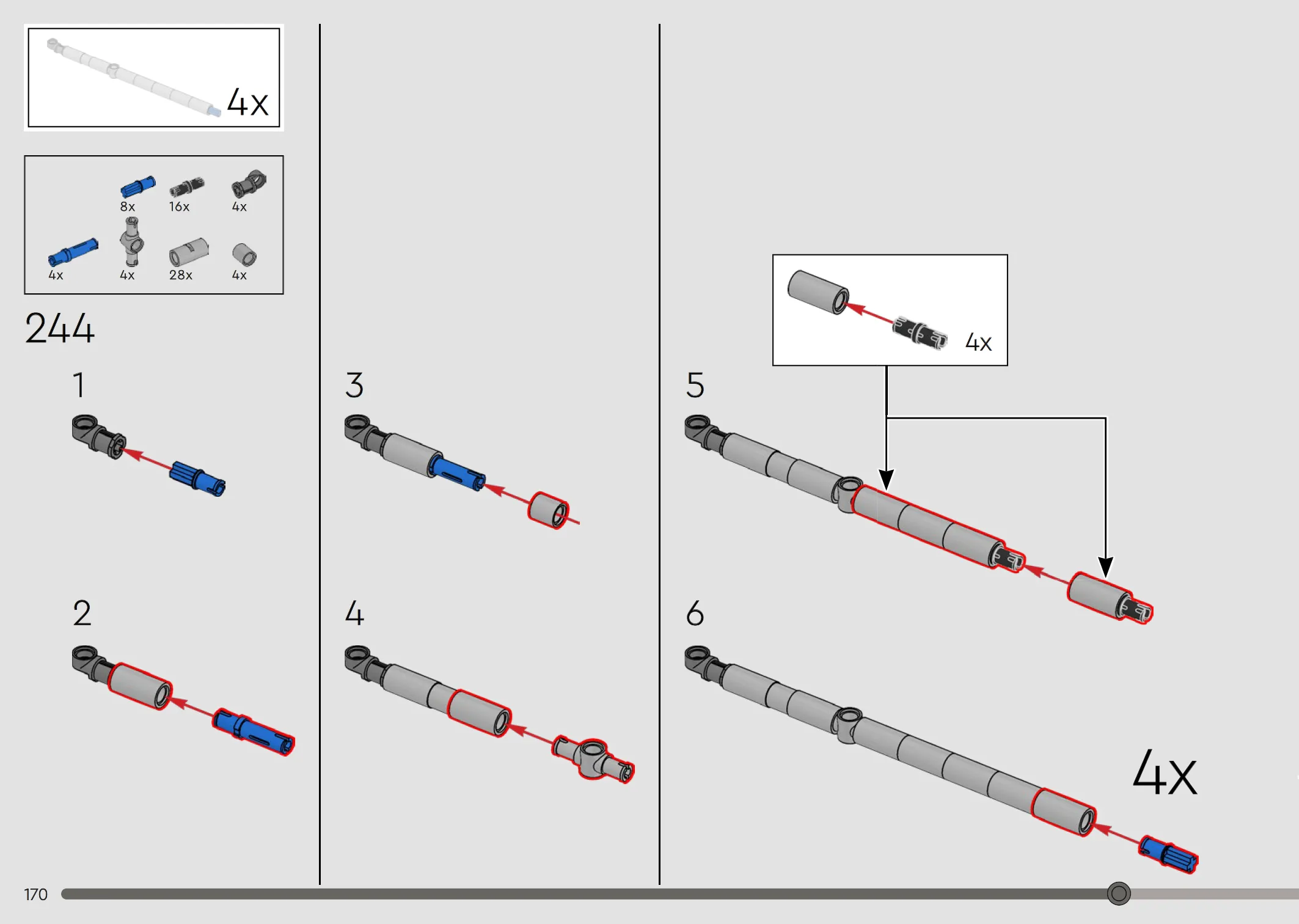 4x

8x 16x 4x
4x 4x 28x 4x

244

1

2

3

4

4x

5

6

4x

170