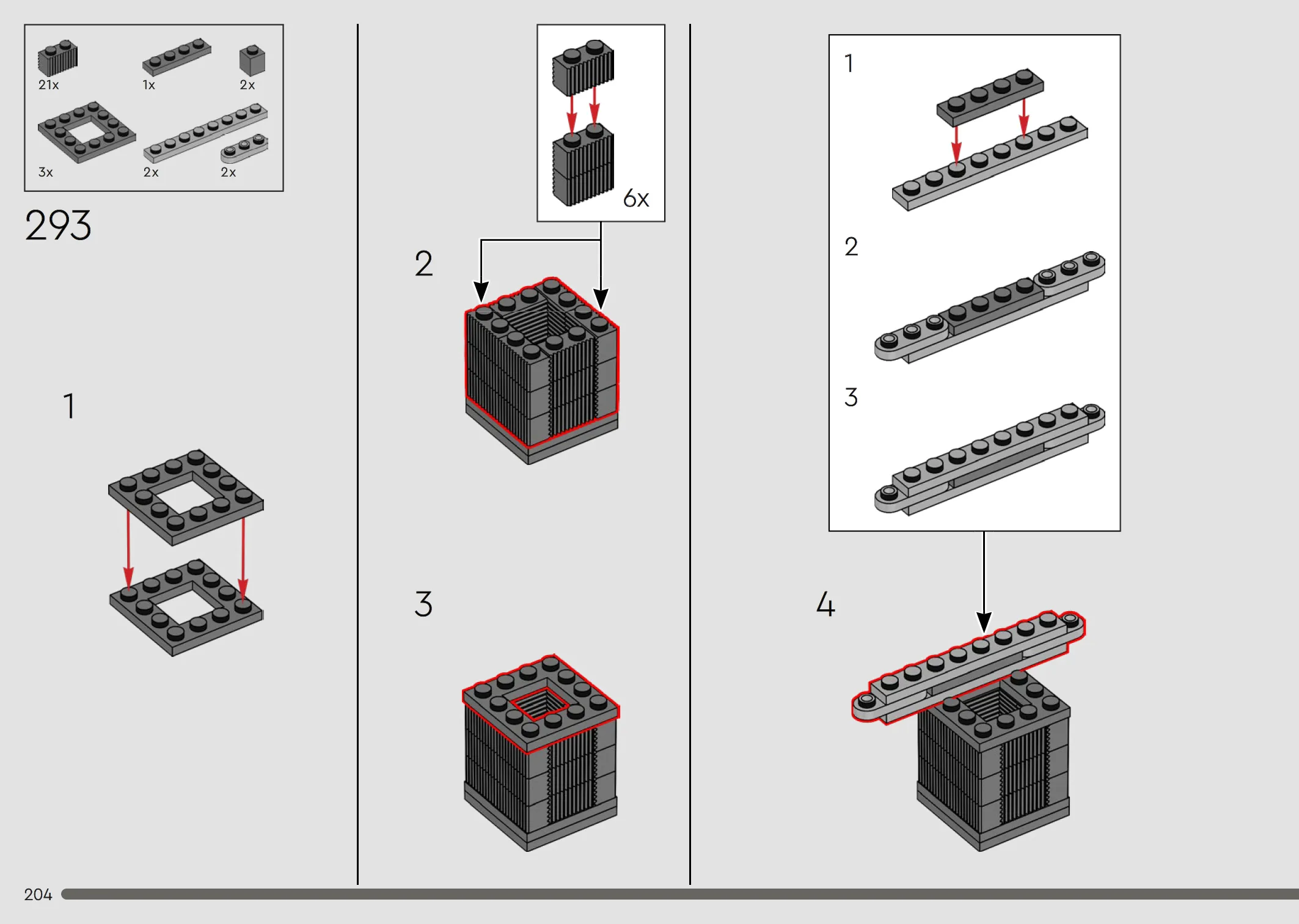 21x
1x
2x
3x
2x
2x

293

1

6x

2

3

1

2

3

4

204