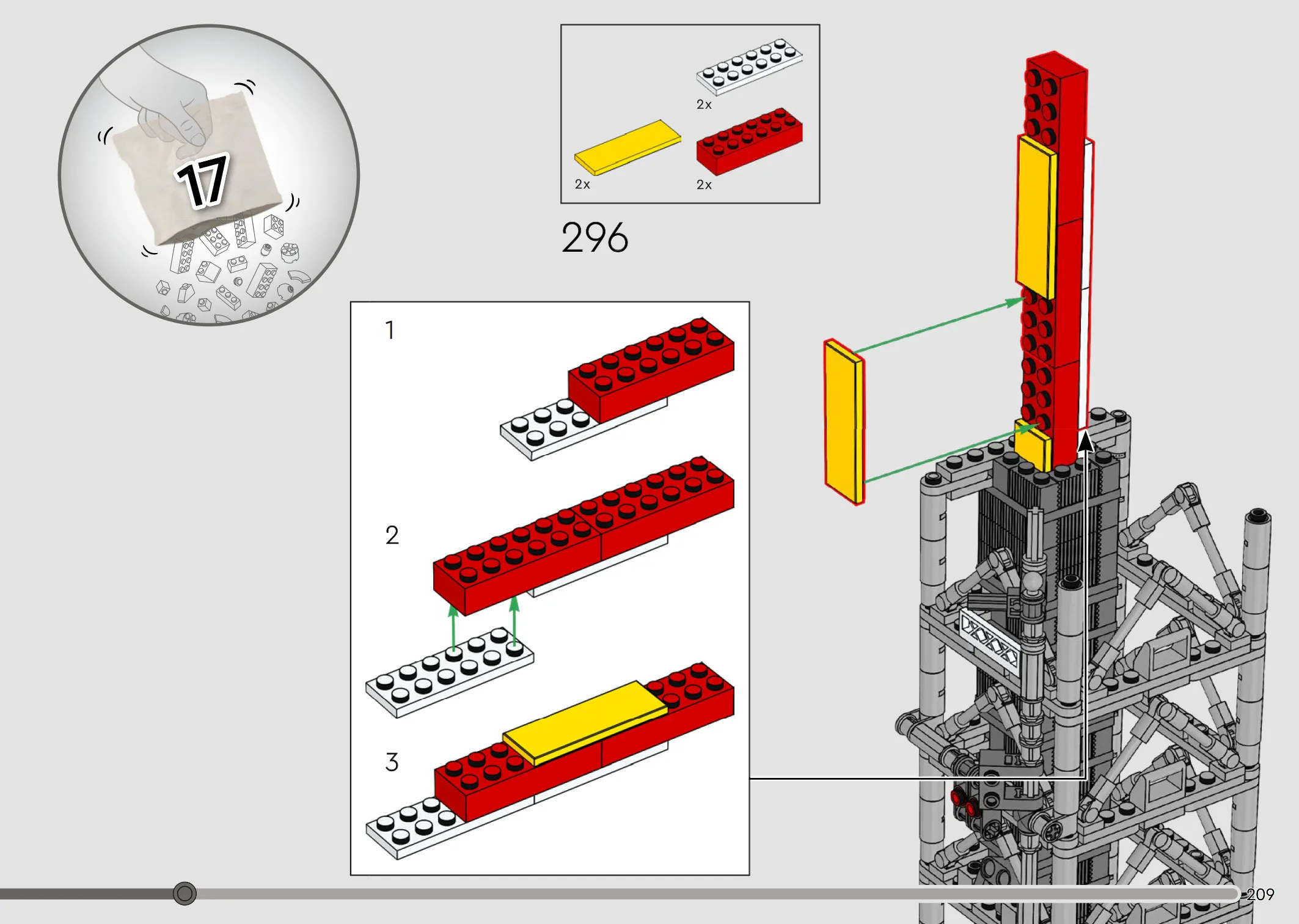 17

2x

2x

2x

296

1

2

3

209