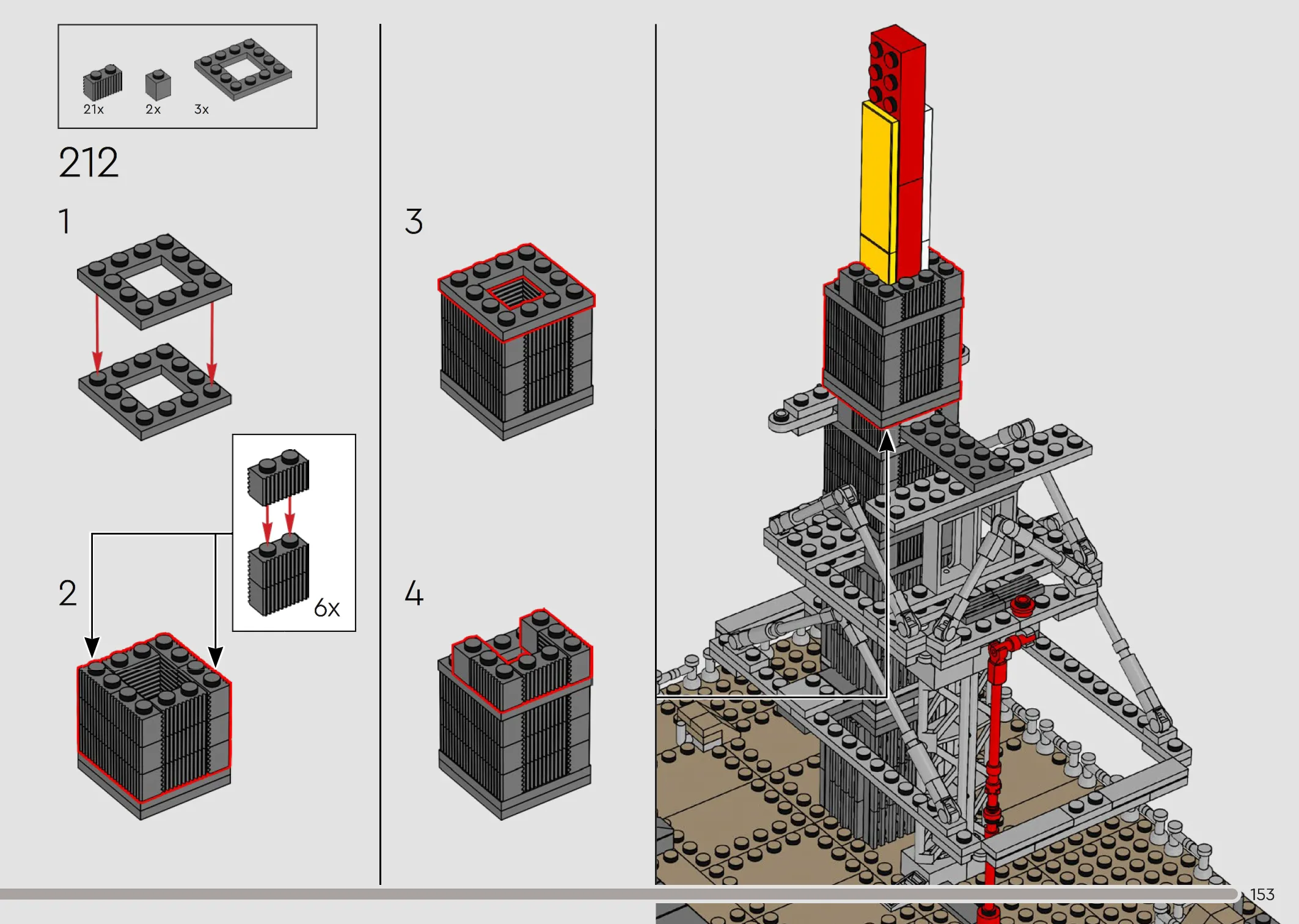 21x
2x
3x

212

1

2

6x

3

4

153