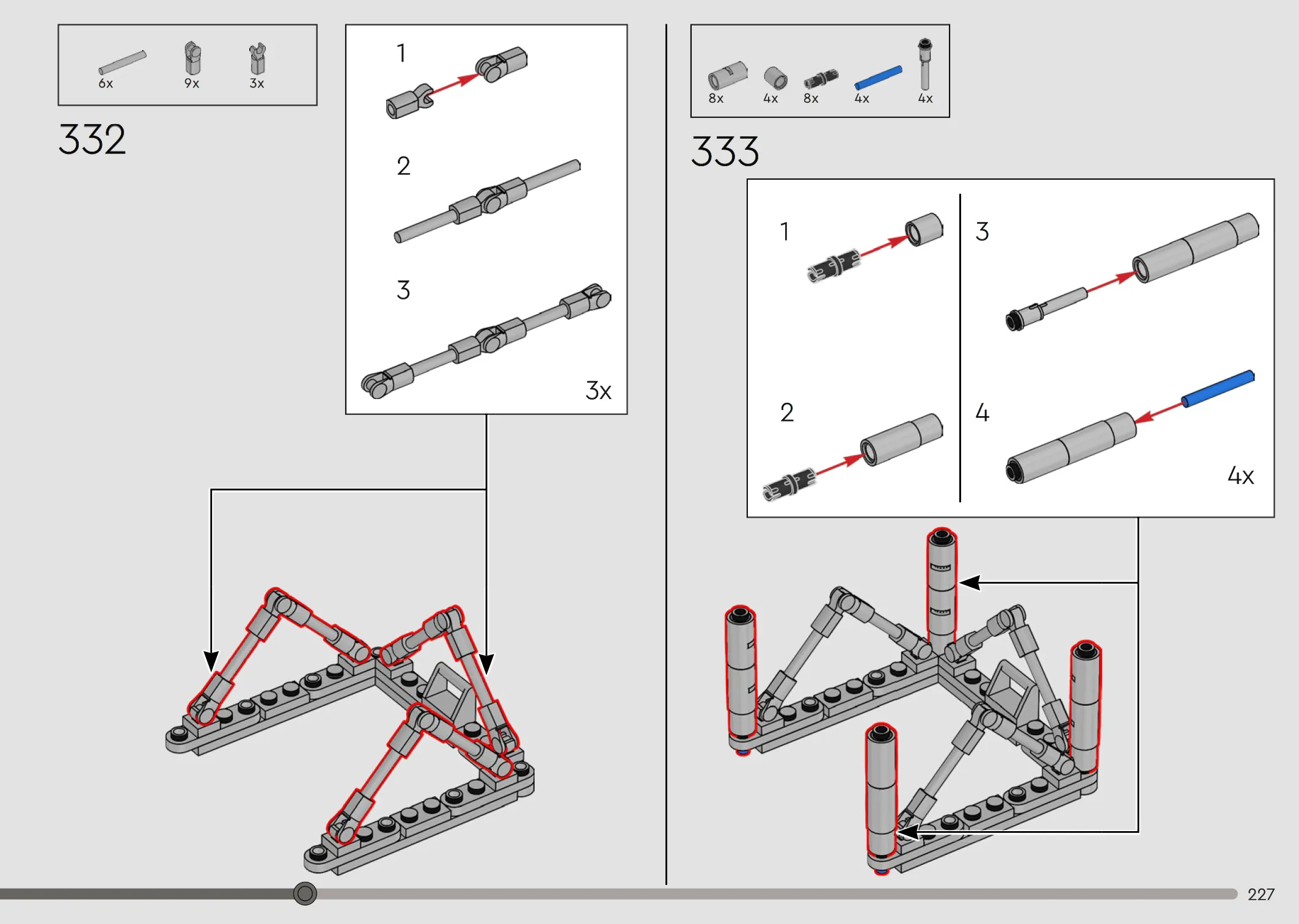 6x 9x 3x

332

1

2

3

3x

8x 4x 8x 4x 4x

333

1

2

3

4

4x

227