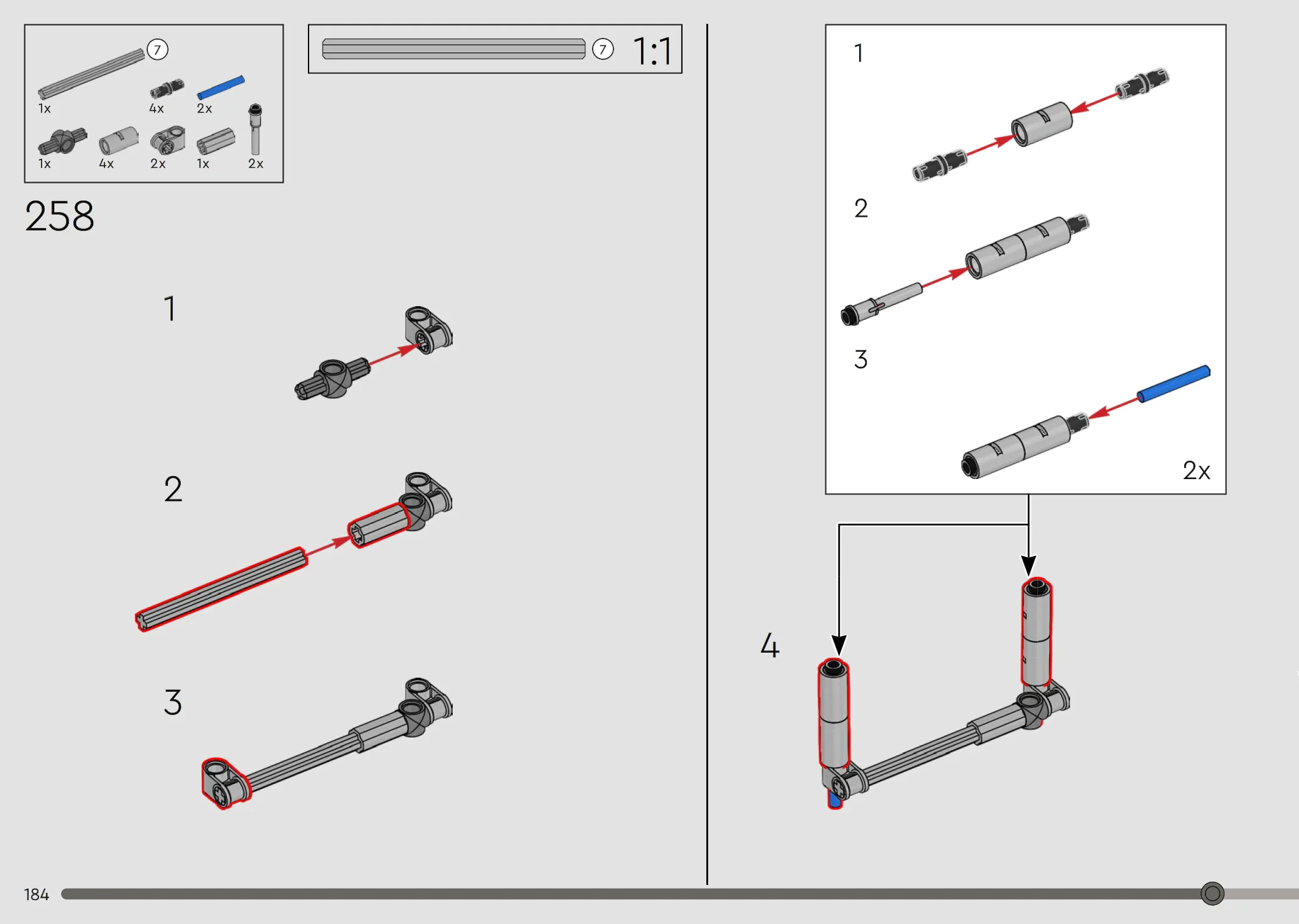 7
1x
4x
2x
1x
4x
2x
1x
2x

7 1:1

258

1

2

3

1

2

3

2x

4

184