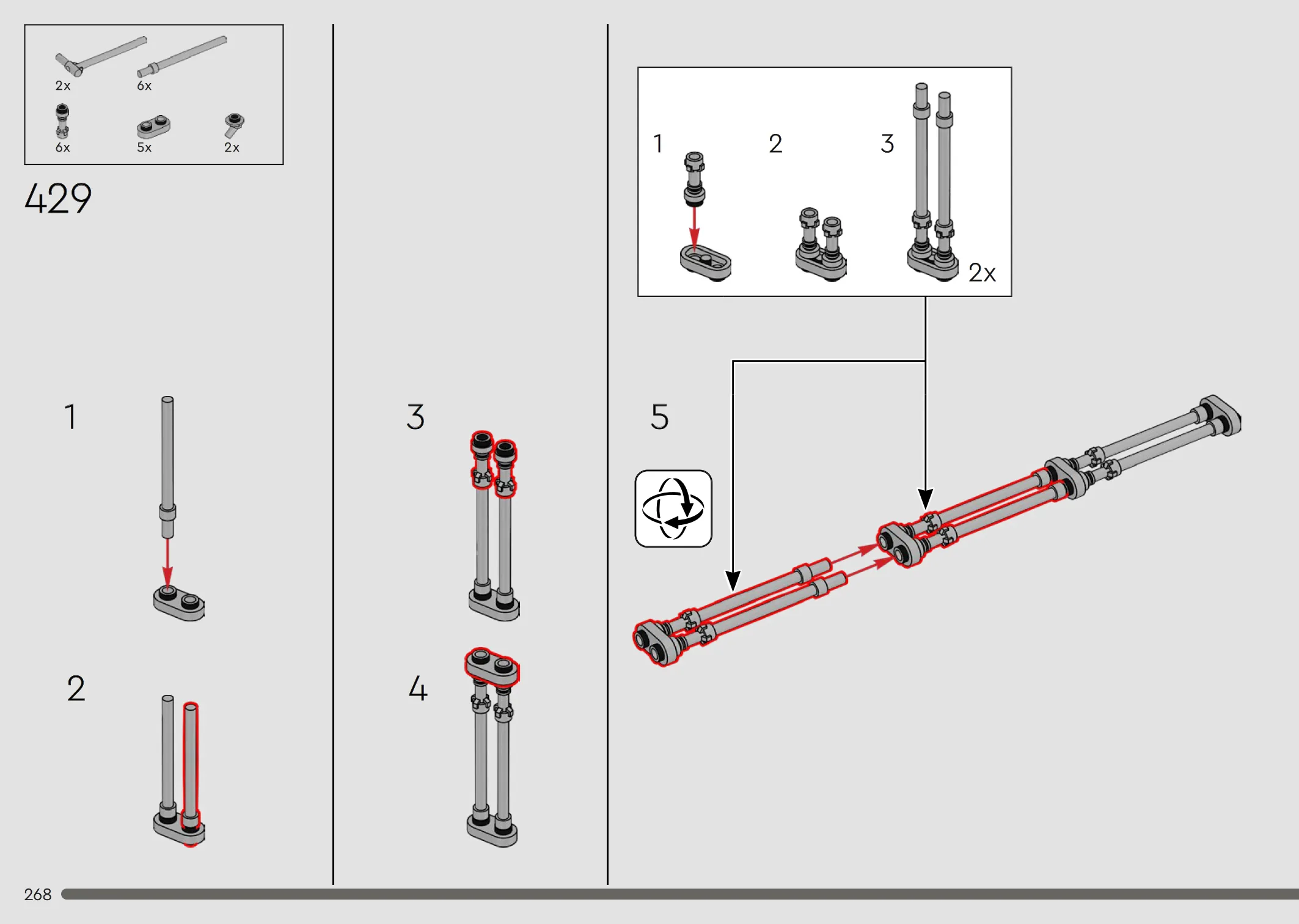 2x
6x
6x
5x
2x

429

1

2

3

4

1
2
3
2x

5

268