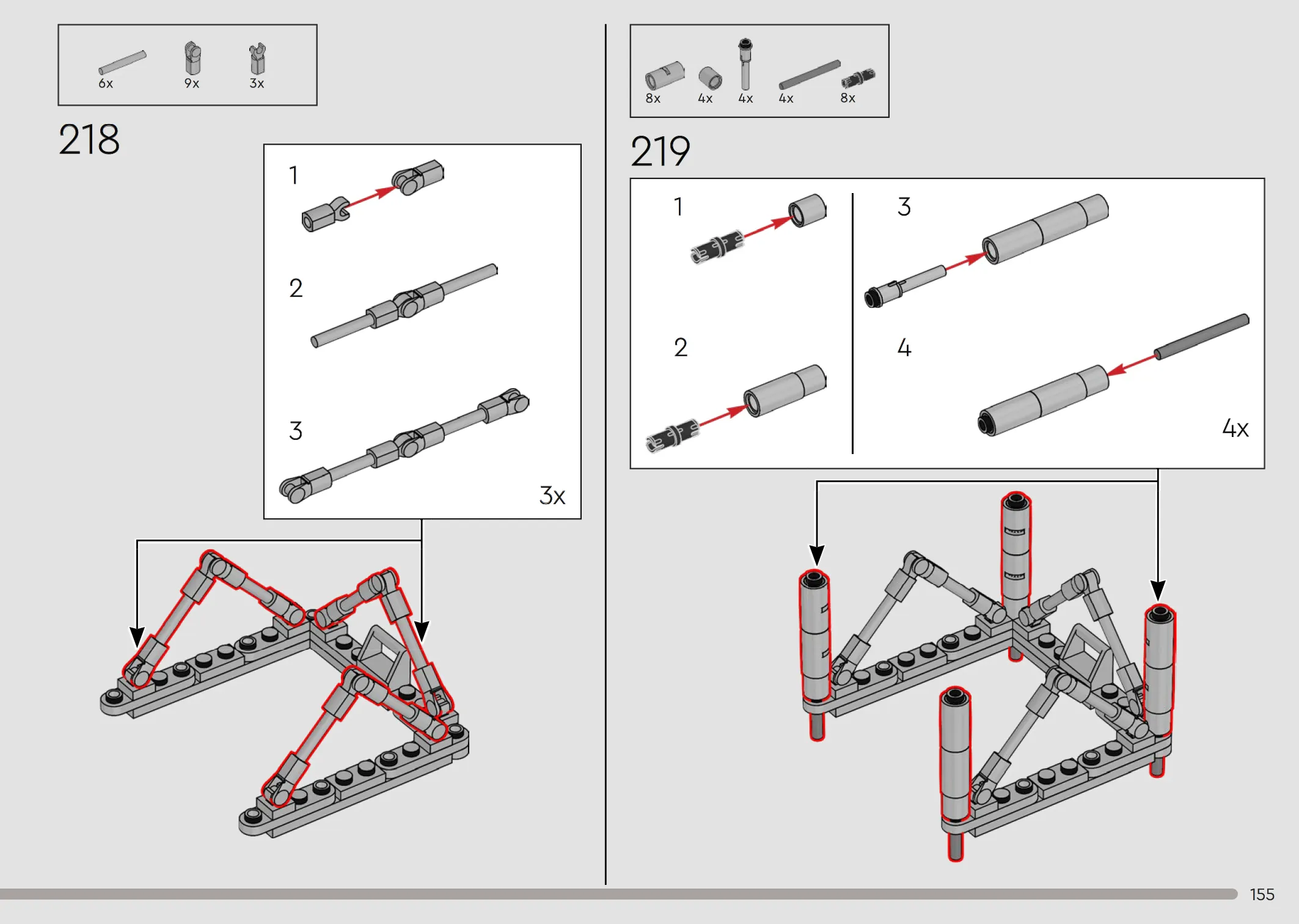 6x 9x 3x

218

1

2

3

3x

8x 4x 4x 4x 8x

219

1

2

3

4

4x

155