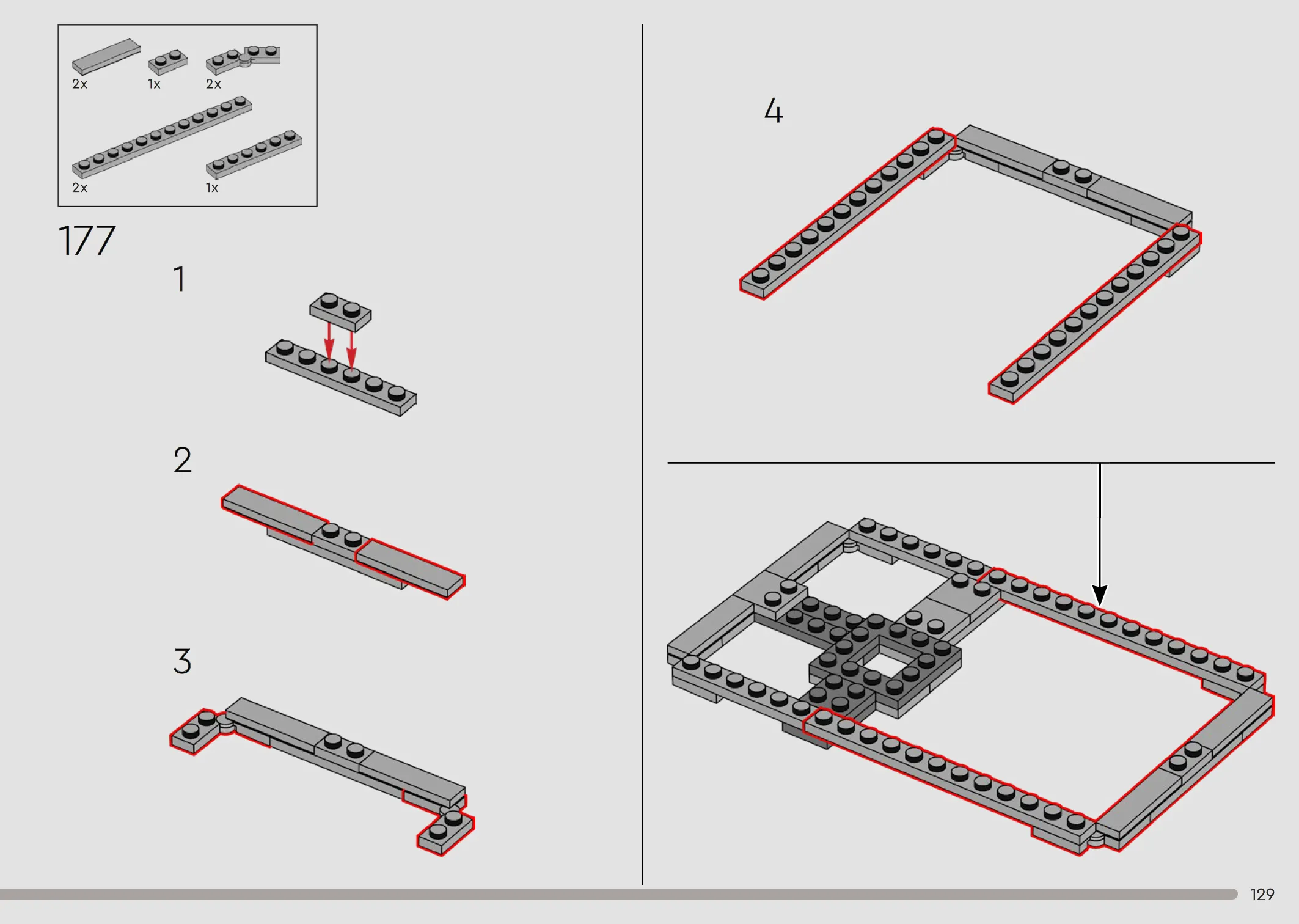 2x 1x 2x

2x 1x

177

1

2

3

4

129