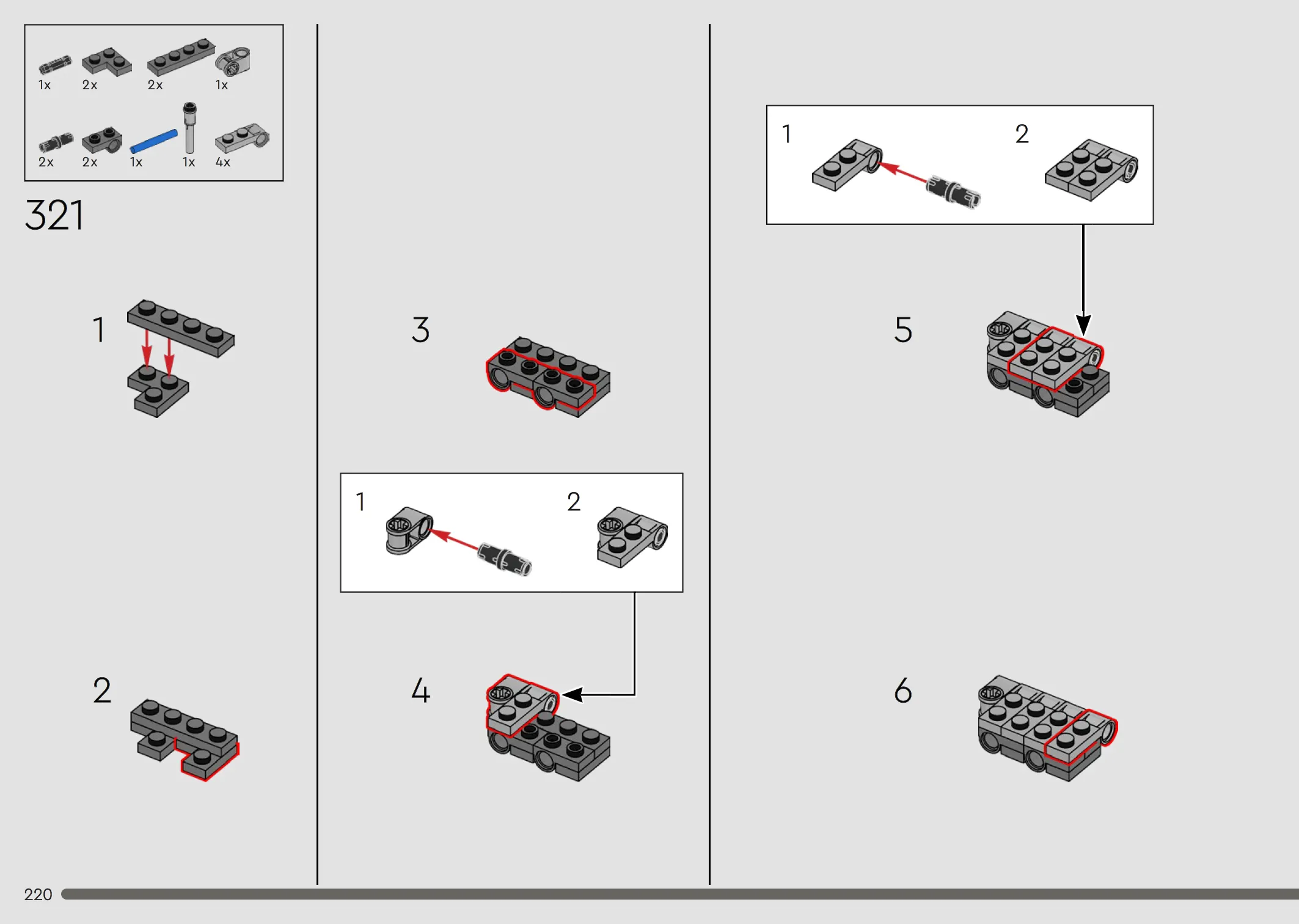 1x 2x 2x 1x

2x 2x 1x 1x 4x

321

1

2

3

1 2

4

1 2

5

6

220