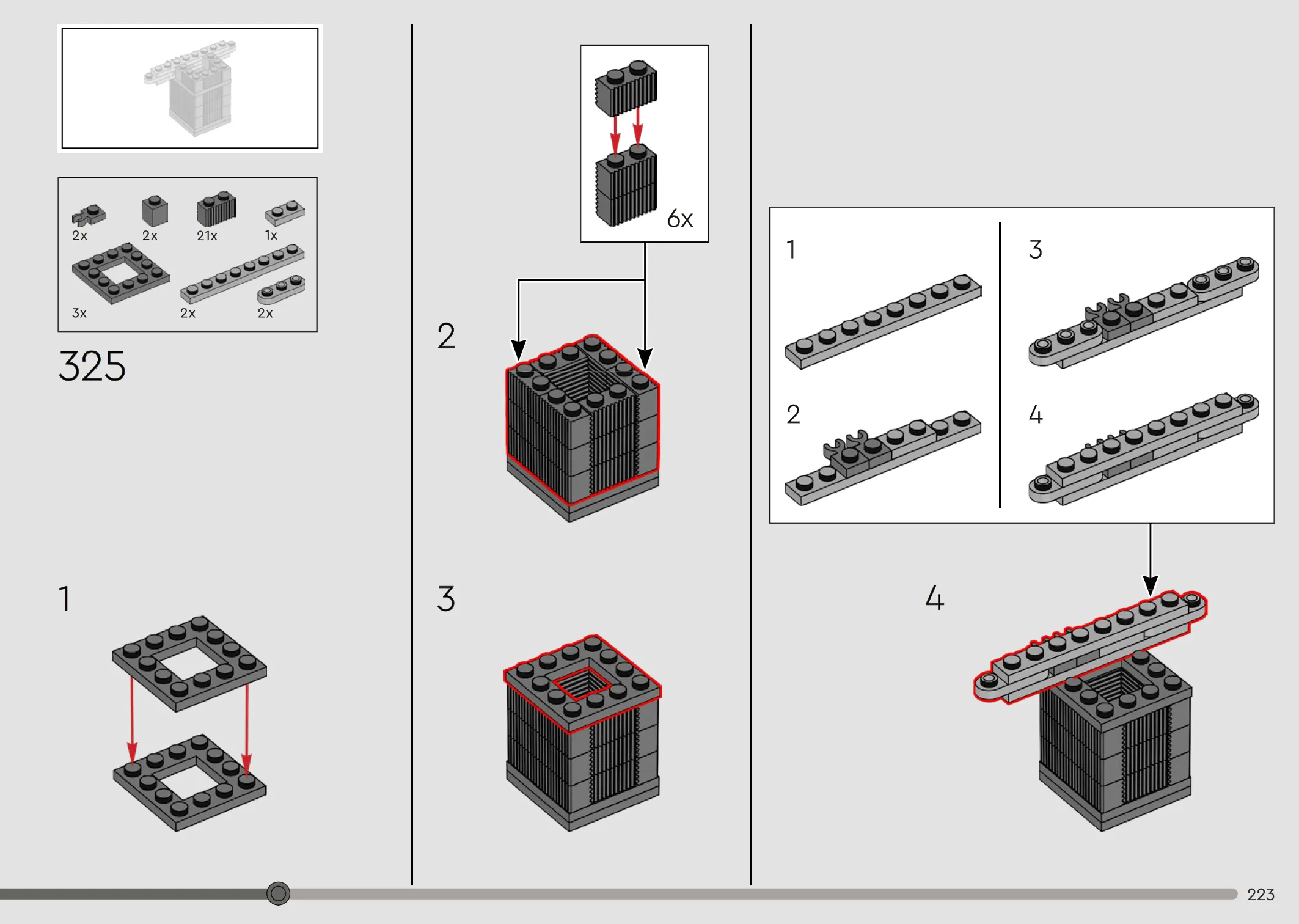 2x 2x 21x 1x

3x 2x 2x

325

1

6x

2

3

1

2

3

4

4

223