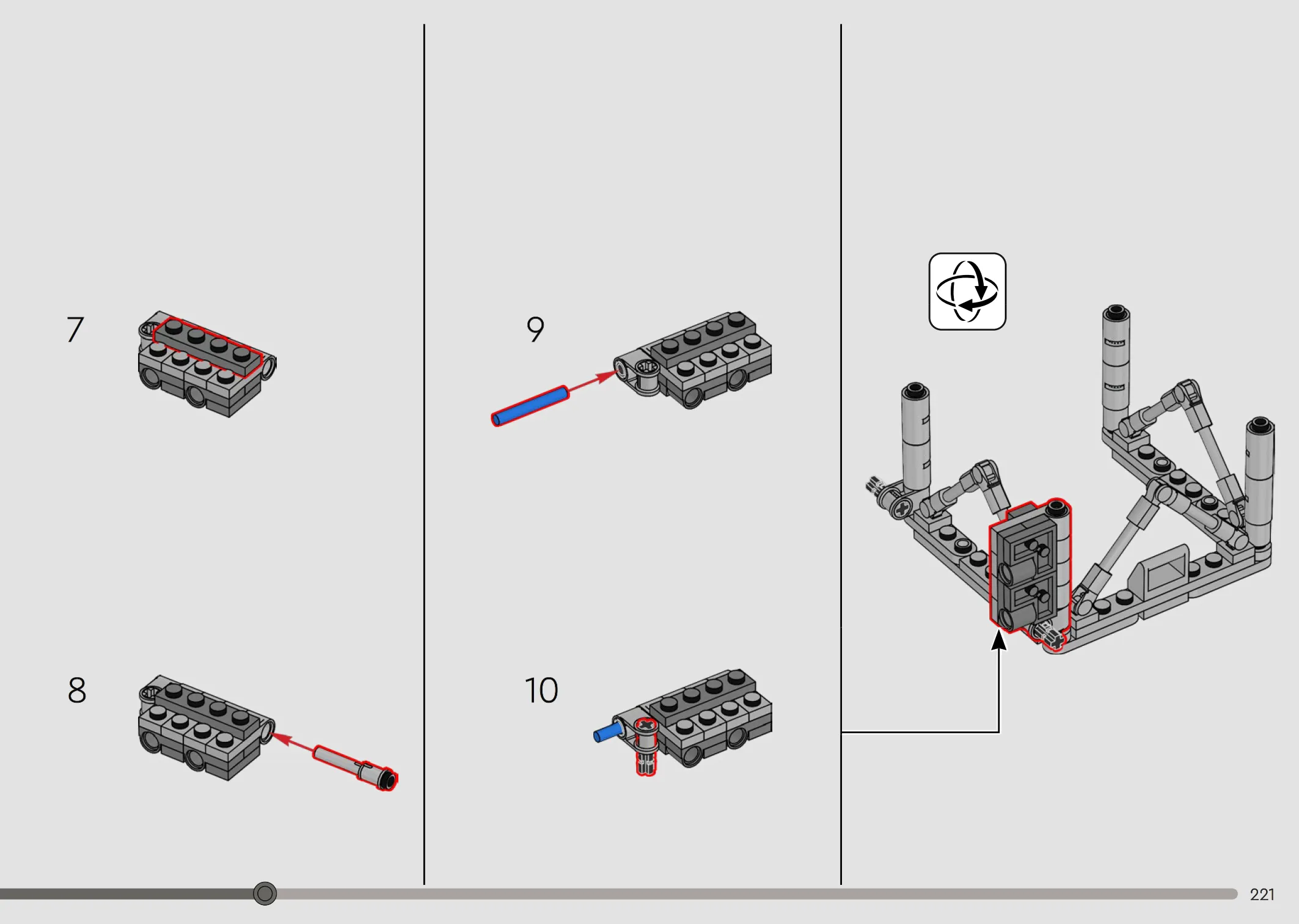 7

8

9

10

221