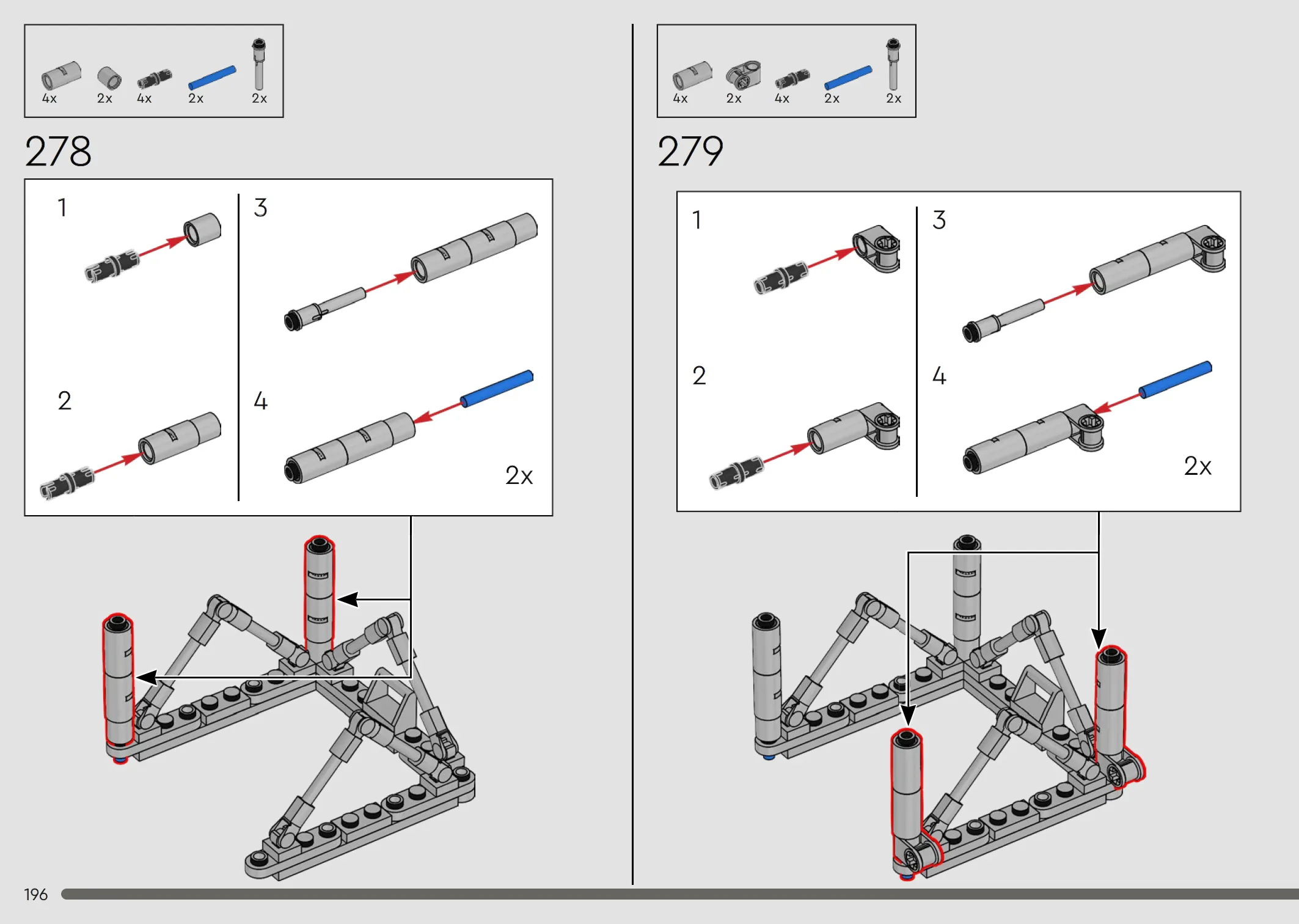 4x 2x 4x 2x 2x

278

1

2

3

4

2x

4x 2x 4x 2x 2x

279

1

2

3

4

2x

196