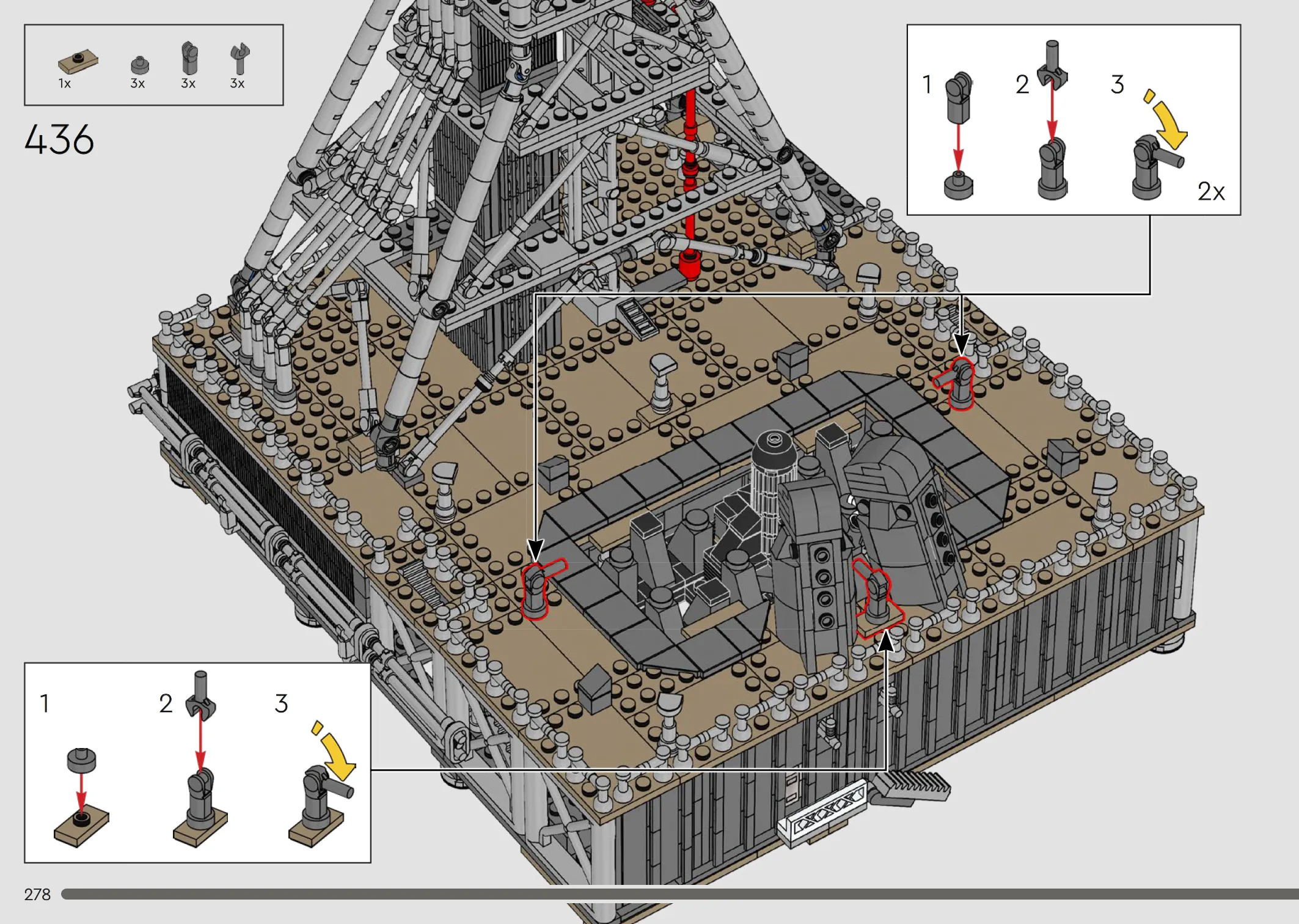 1x 3x 3x 3x

436

1 2 3
2x

1 2 3

278