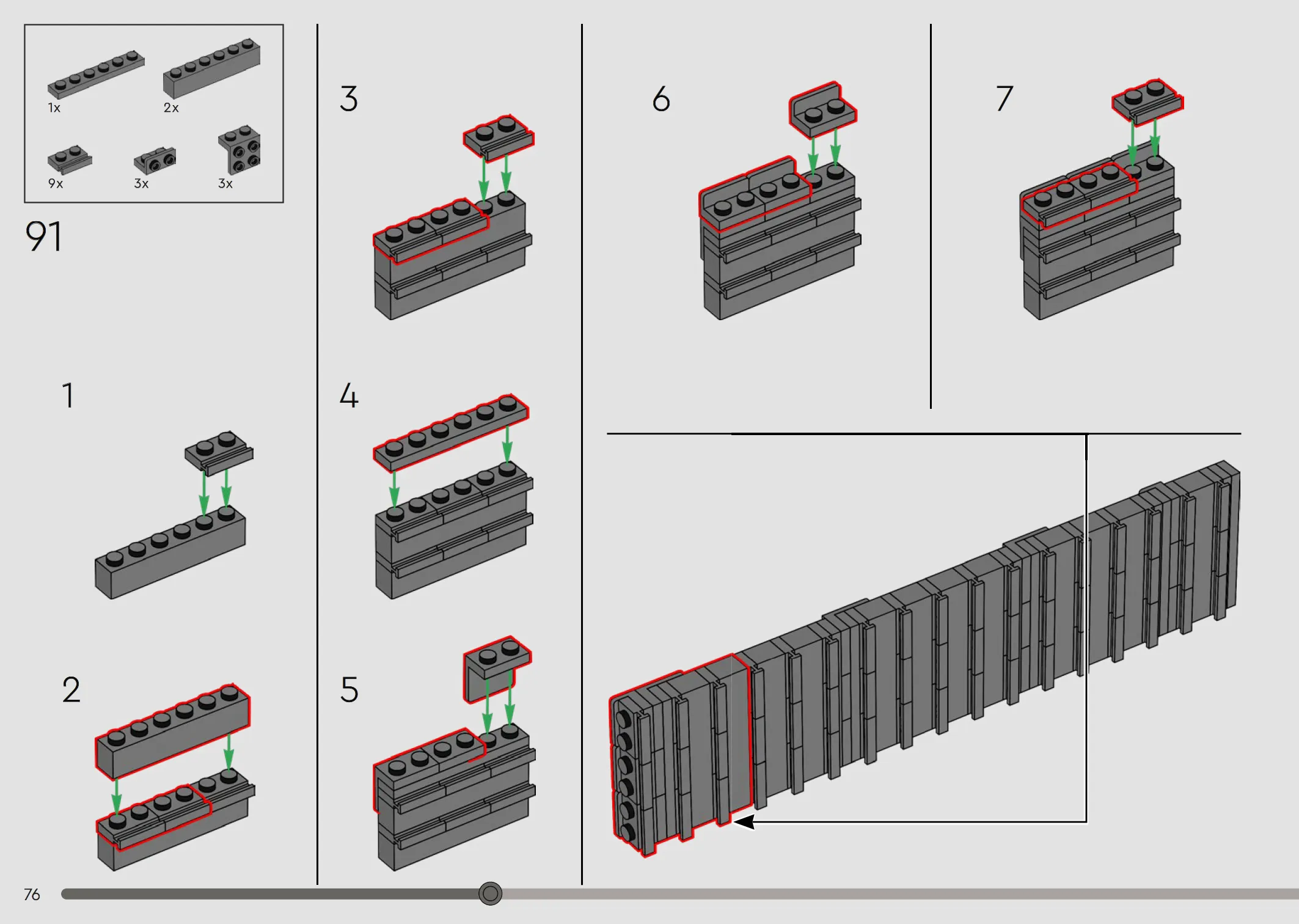 1x
2x
9x
3x
3x

91

1

2

3

4

5

6

7

76