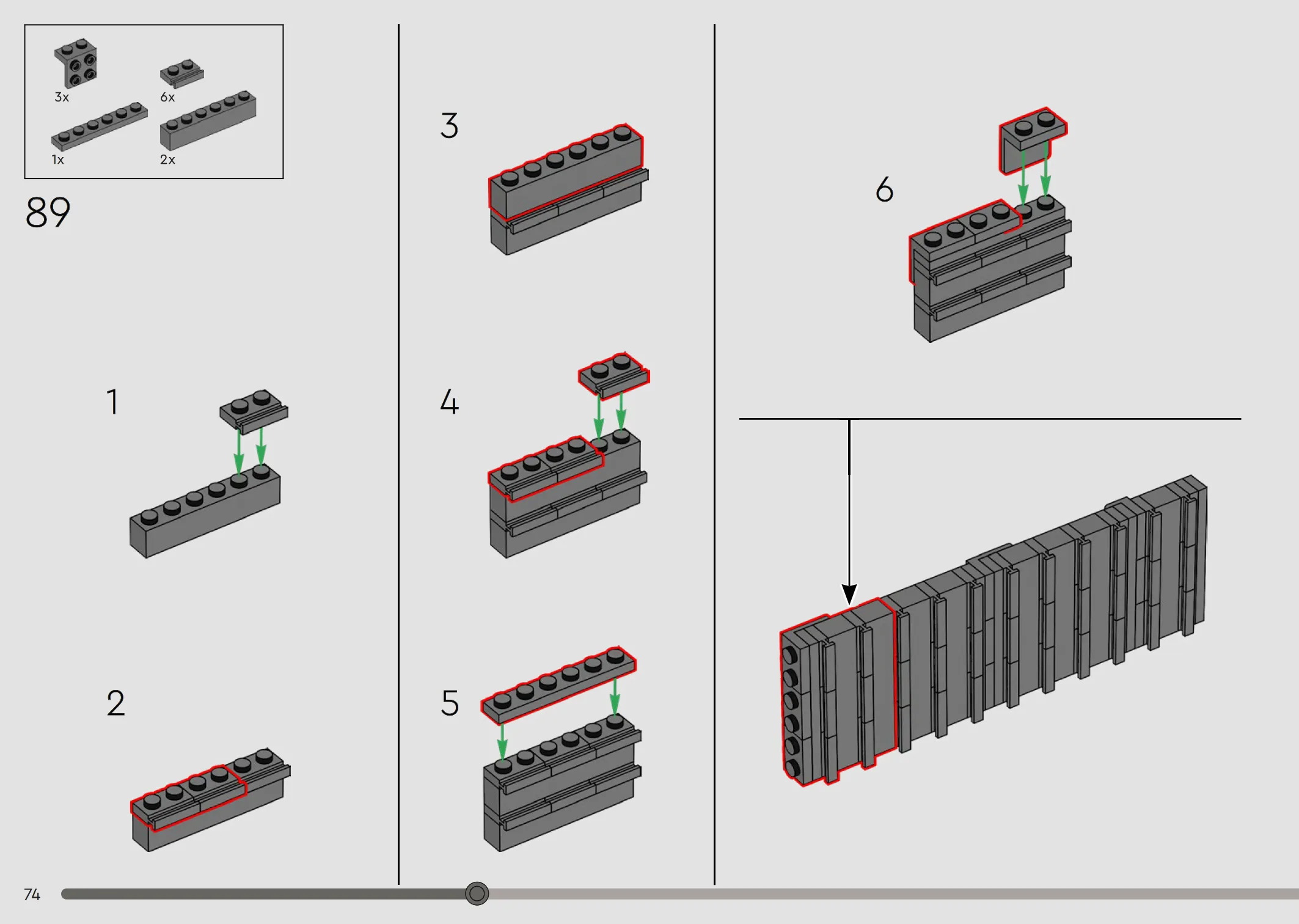 3x
6x
1x
2x

89

1

2

3

4

5

6

74