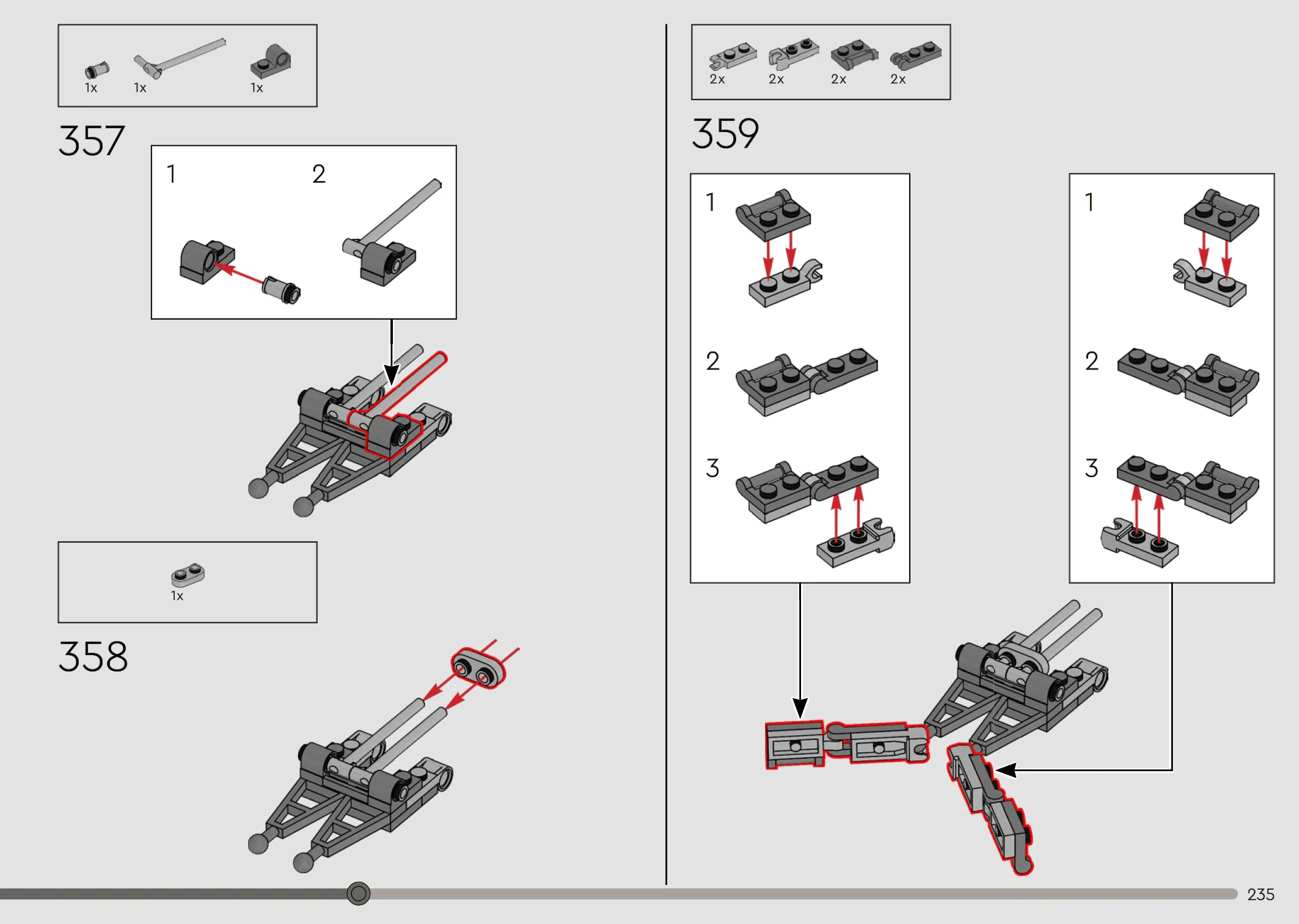 1x 1x 1x

357

1 2

1x

358

2x 2x 2x 2x

359

1

2

3

1

2

3

235