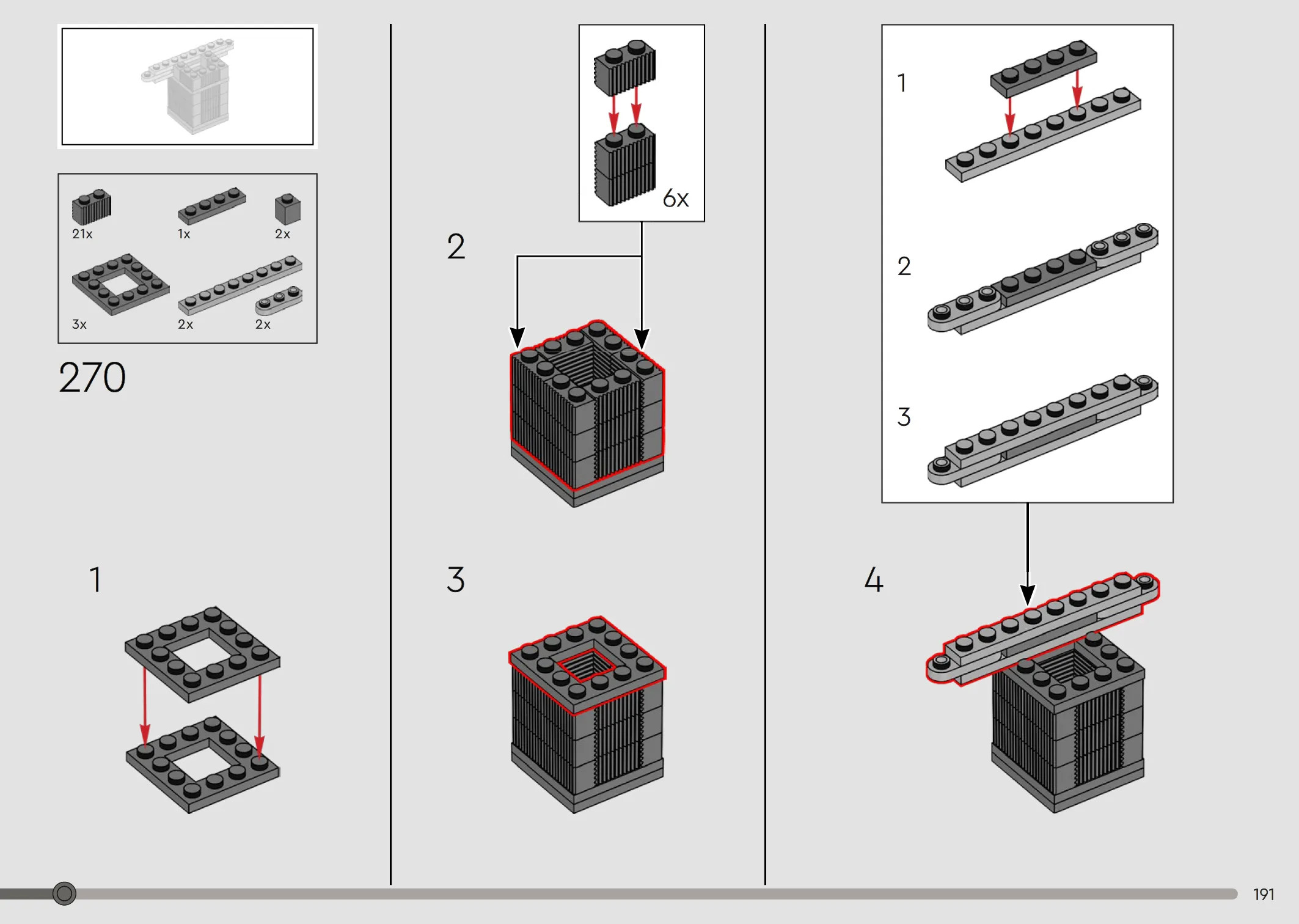 21x
1x
2x
3x
2x
2x

270

1

6x

2

3

1

2

3

4

191