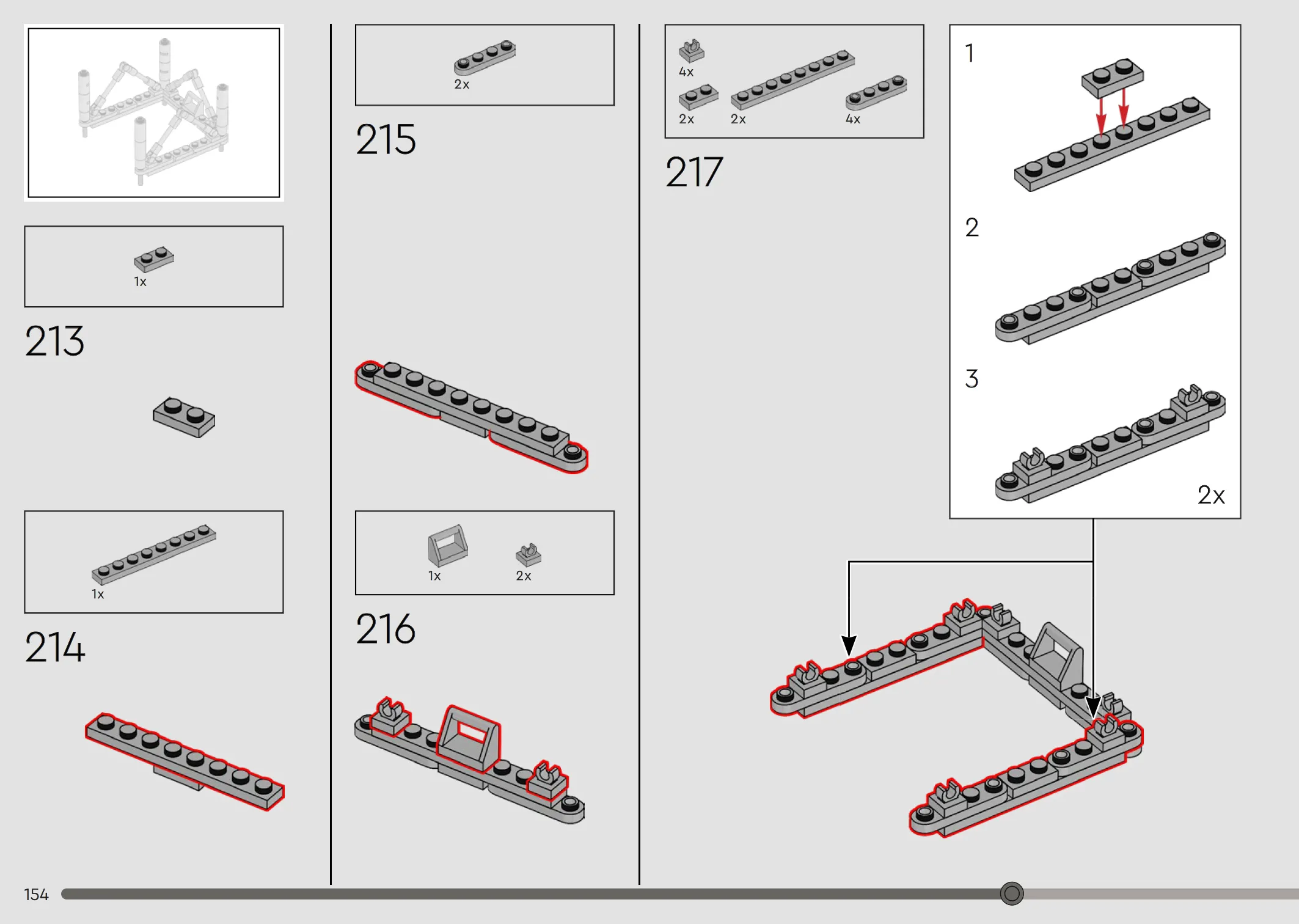 1x

213

1x

214

2x

215

1x 2x

216

4x

2x 2x 4x

217

1

2

3

2x

154