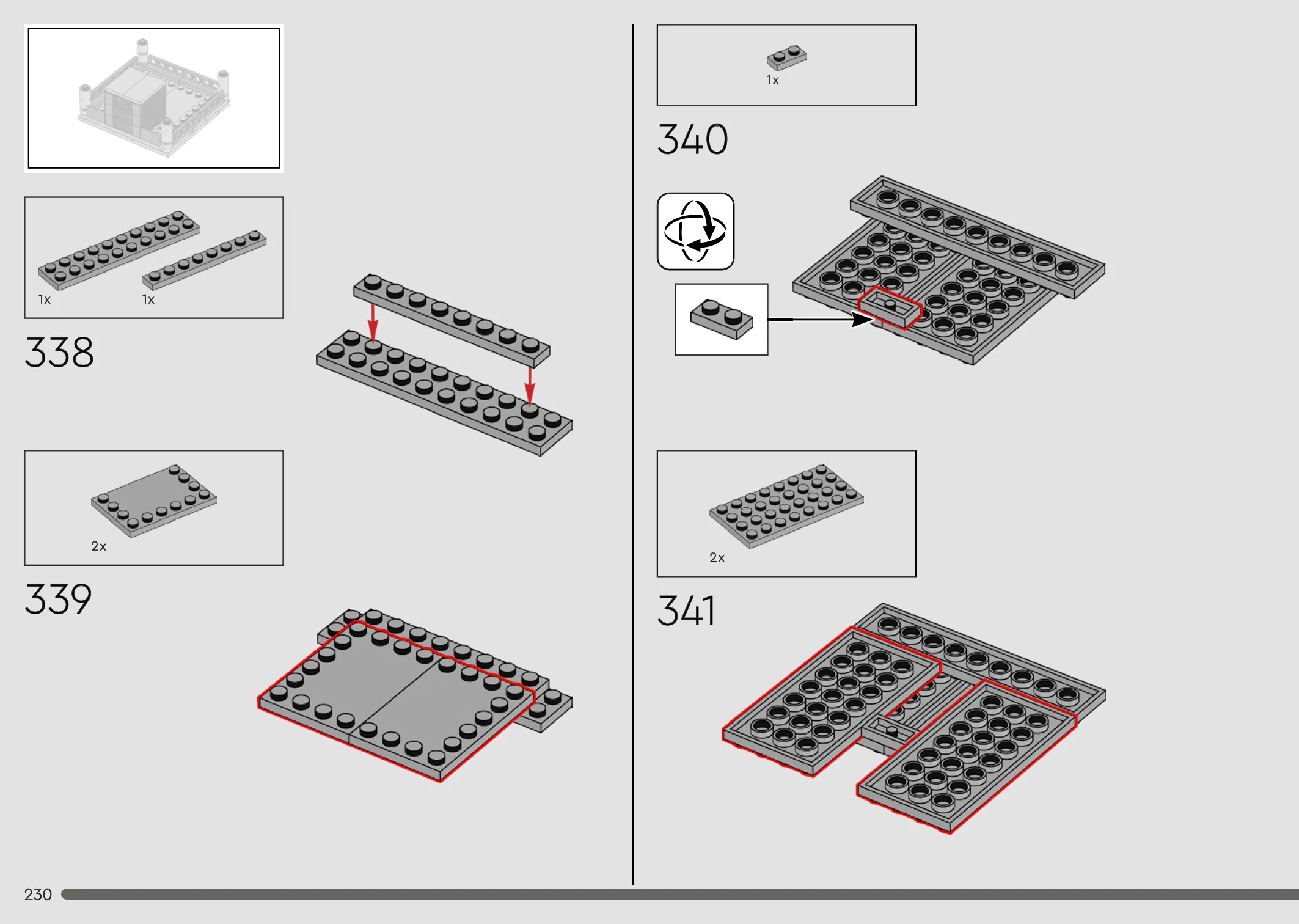 1x 1x

338

2x

339

1x

340

2x

341

230