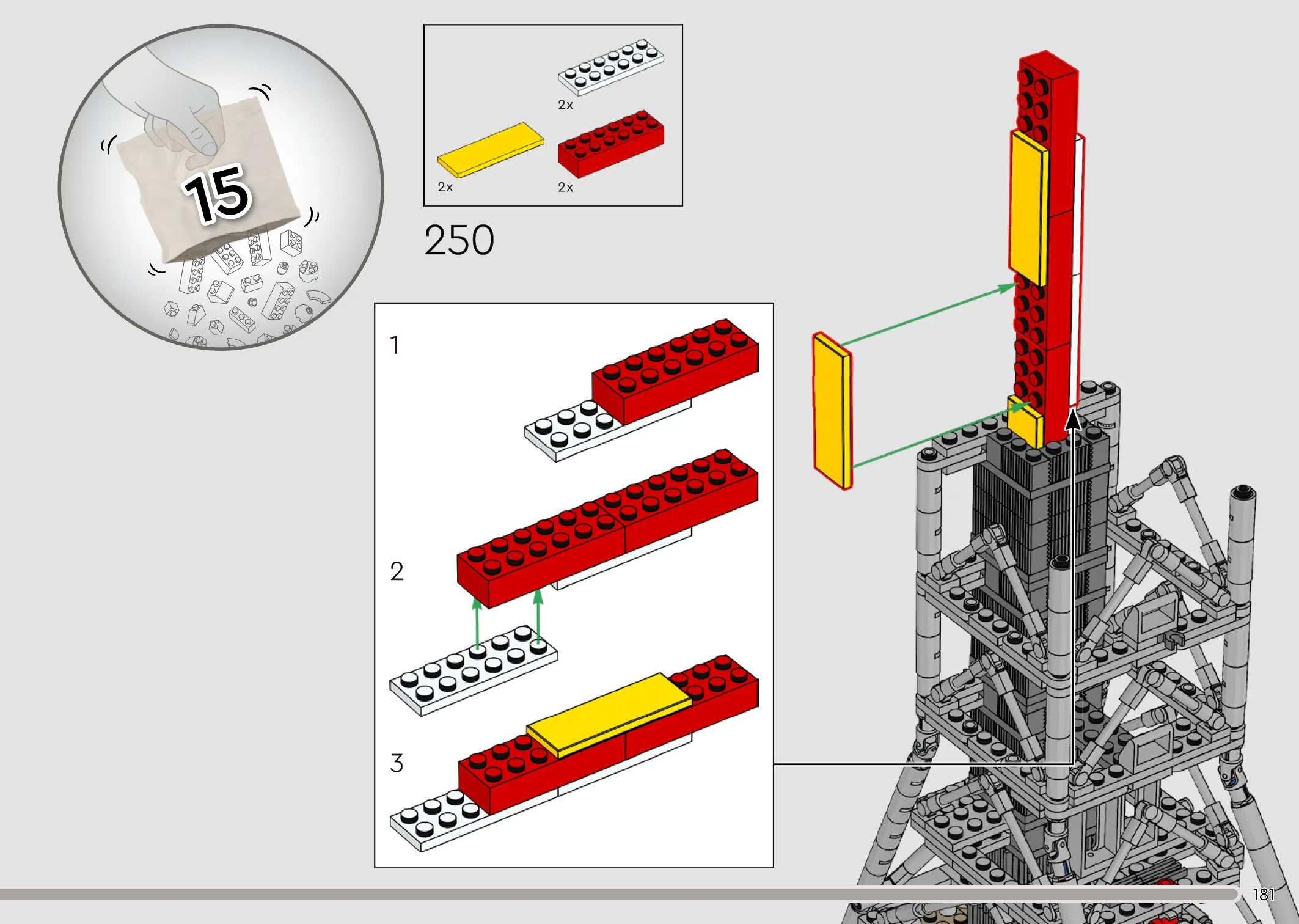 15

2x

2x

2x

250

1

2

3

181