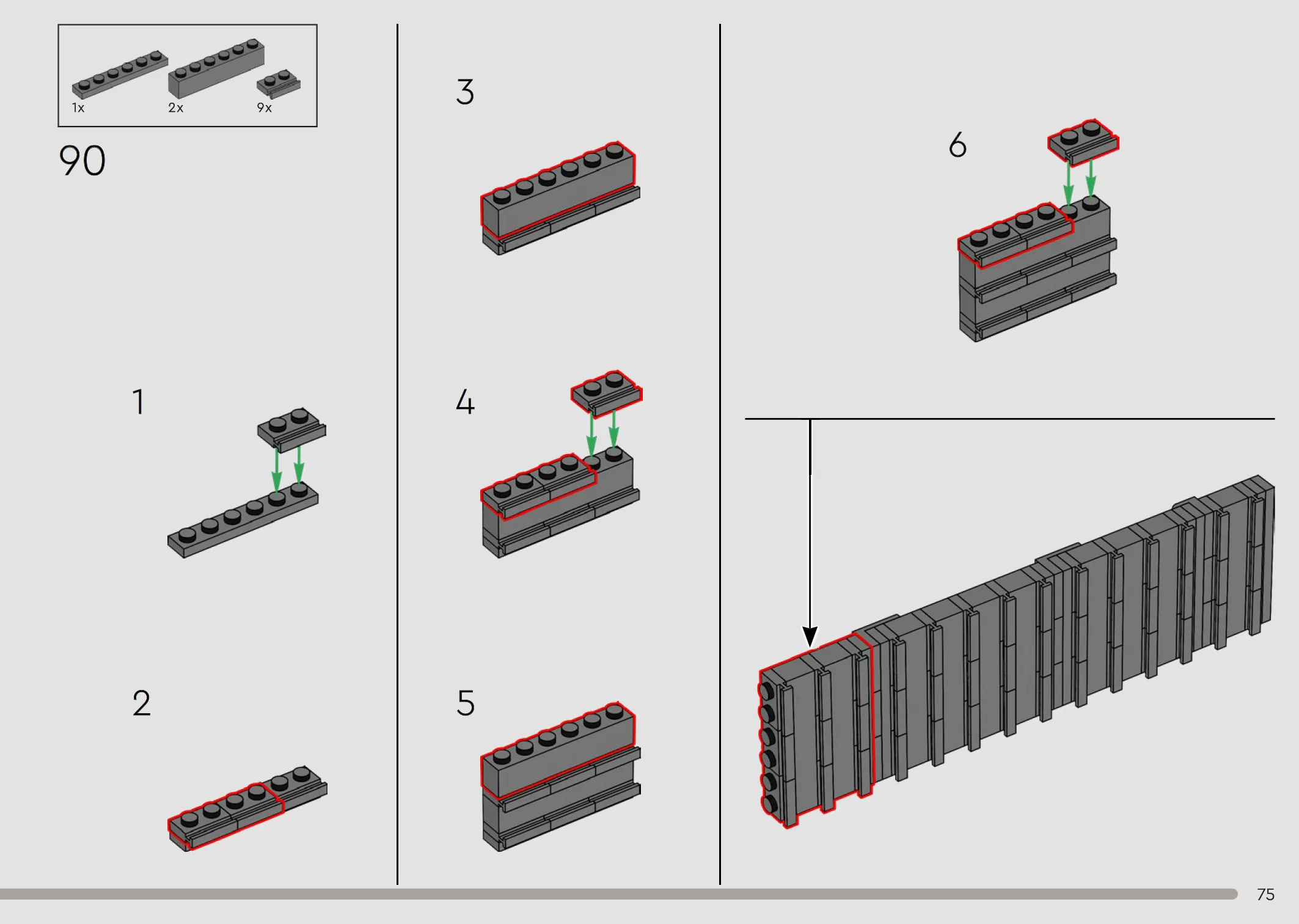 1x 2x 9x

90

1

2

3

4

5

6

75