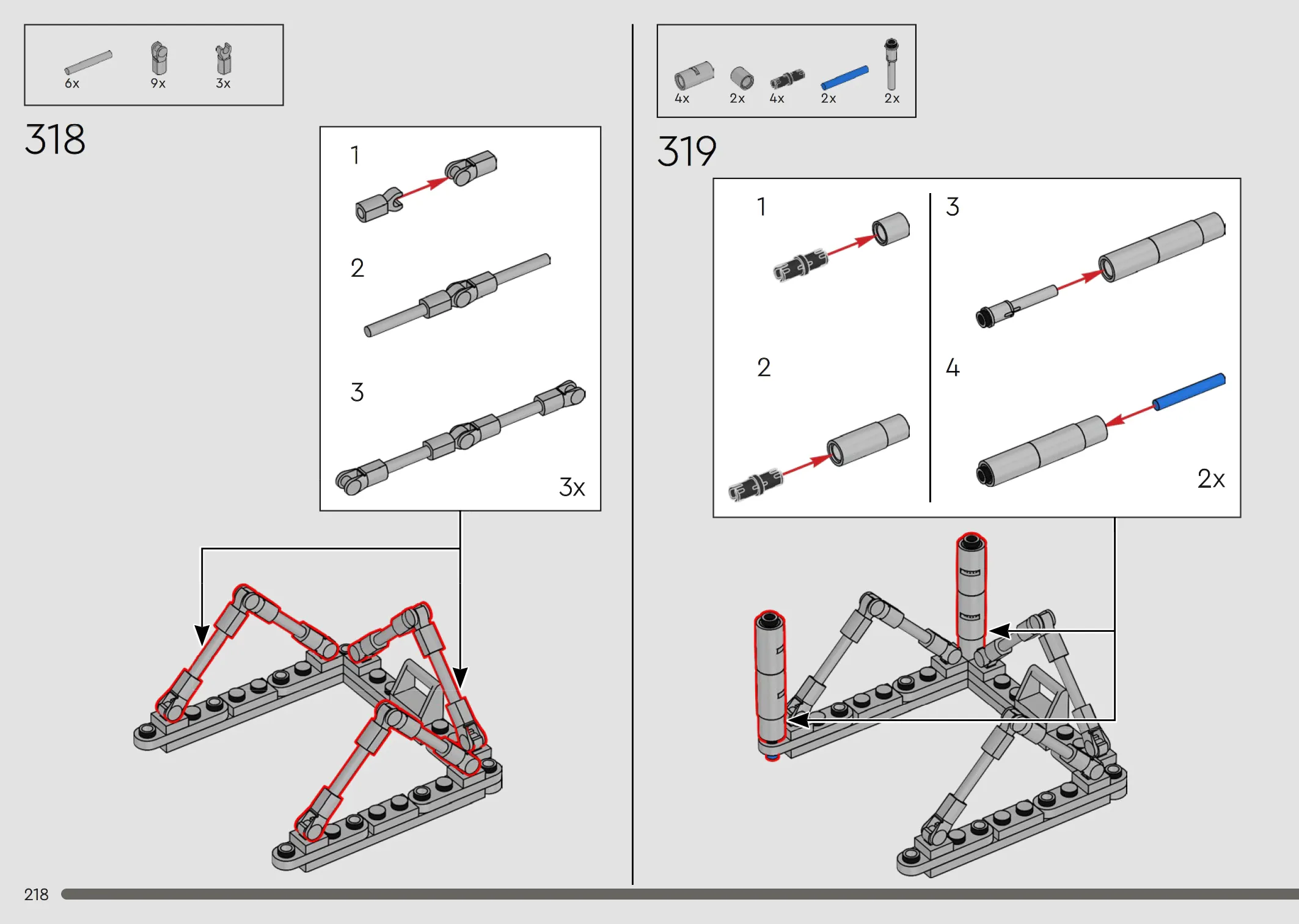 6x 9x 3x

318

1

2

3

3x

4x 2x 4x 2x 2x

319

1

2

3

4

2x

218