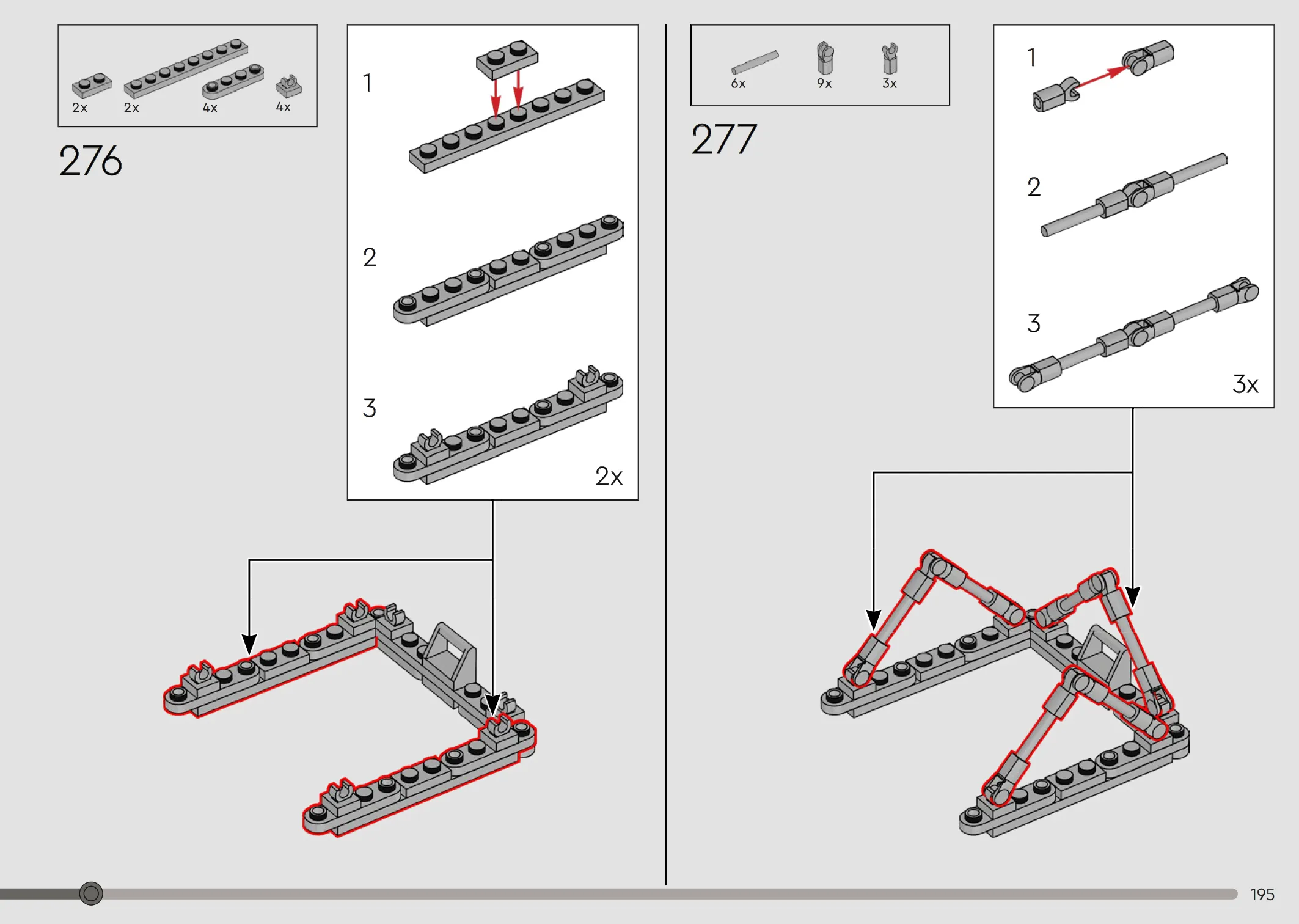 2x 2x 4x 4x

276

1

2

3

2x

6x 9x 3x

277

1

2

3

3x

195