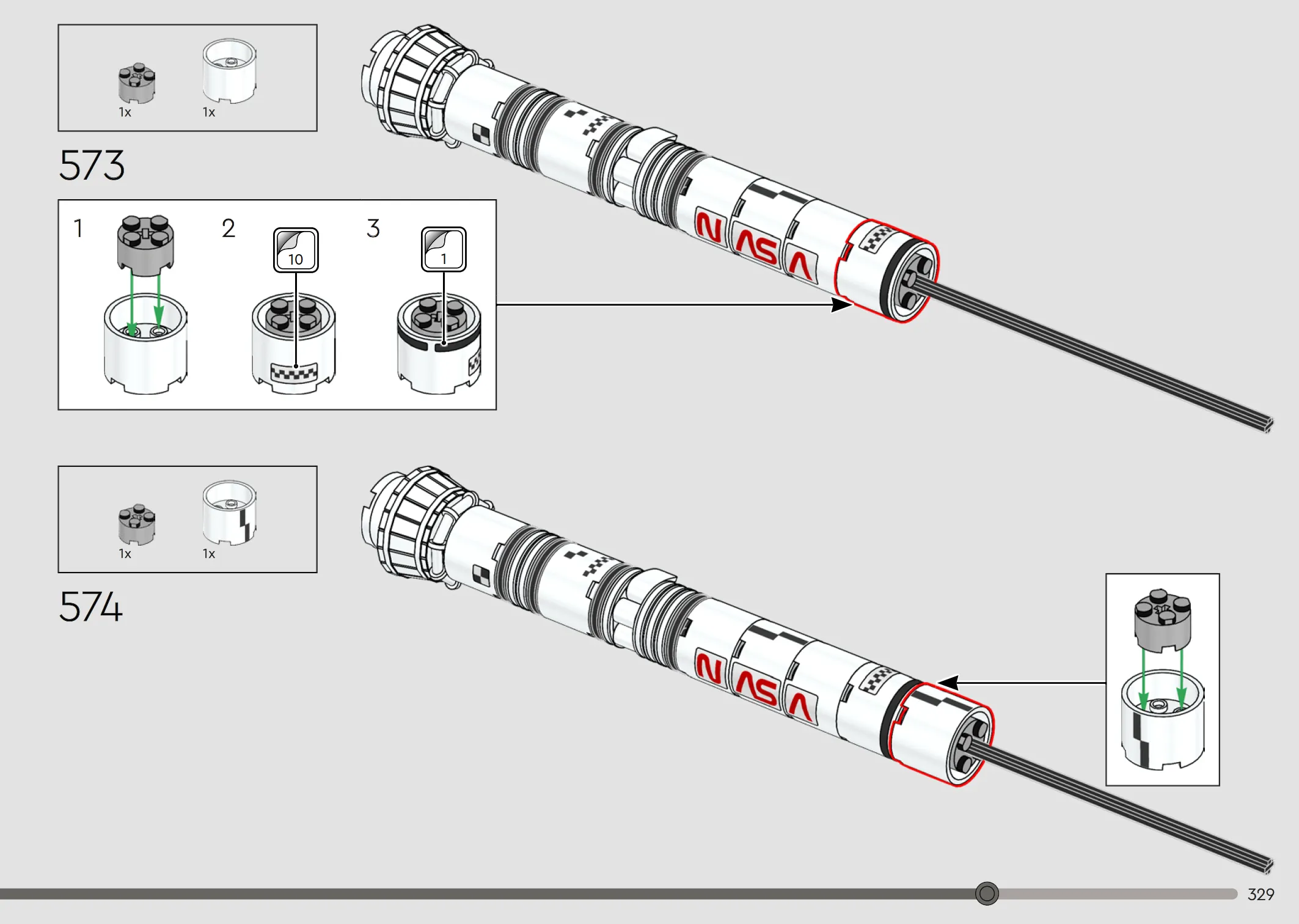 1x 1x

573

1 2 10 3 1

NASA

1x 1x

574

NASA

329