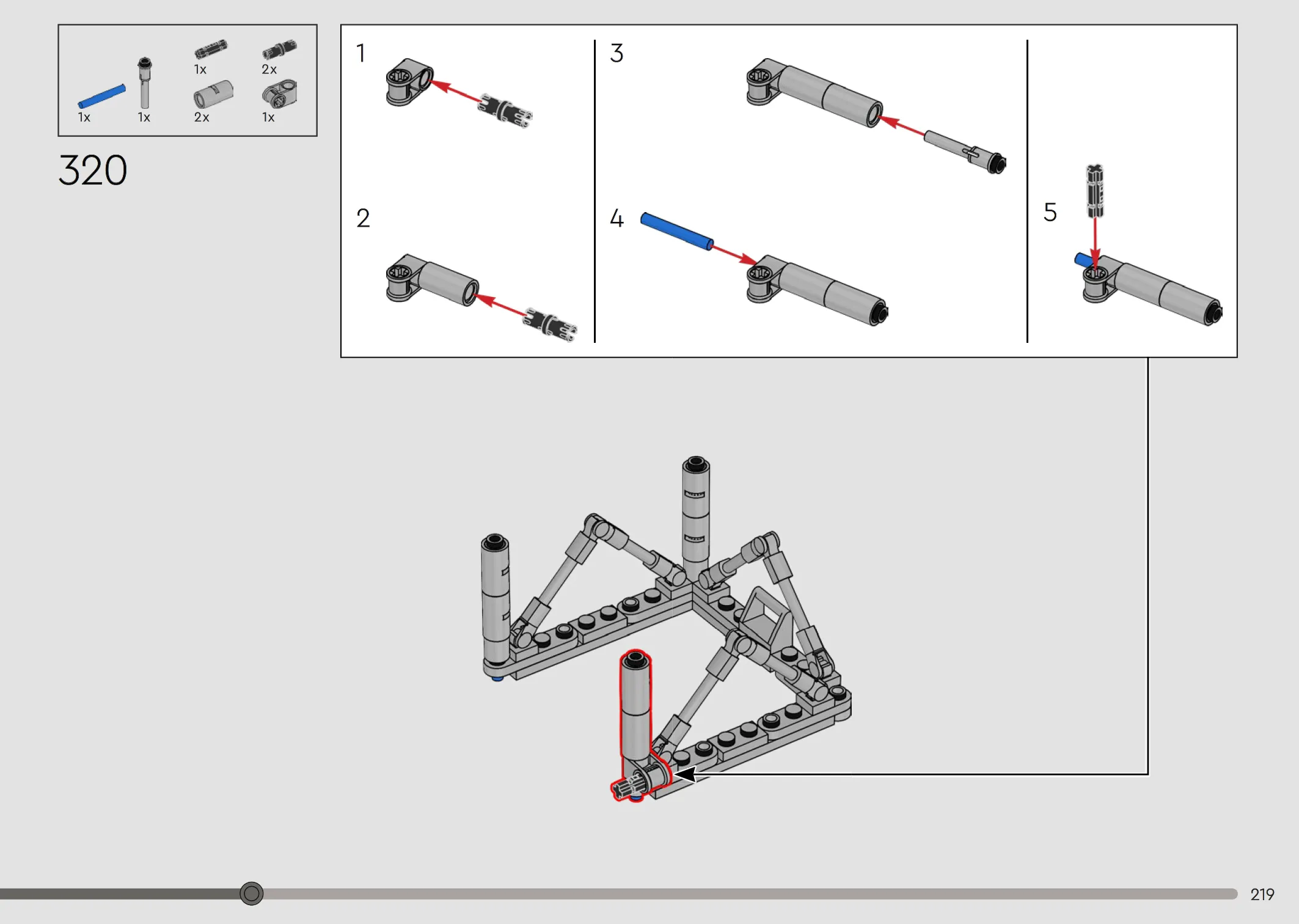 1x
2x
1x
1x
2x
1x

320

1
2
3
4
5

219