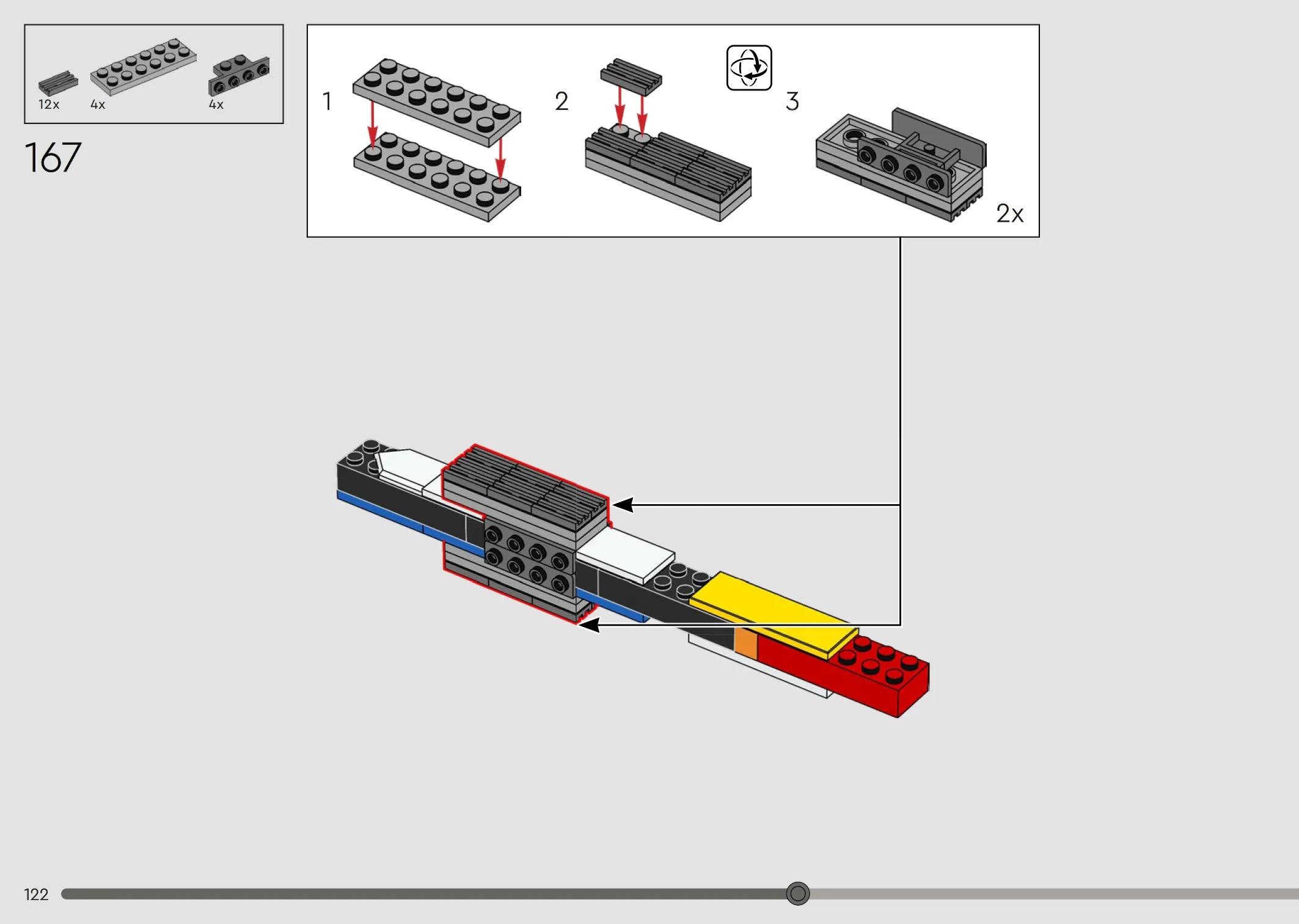 12x 4x 4x

167

1

2

3

2x

122